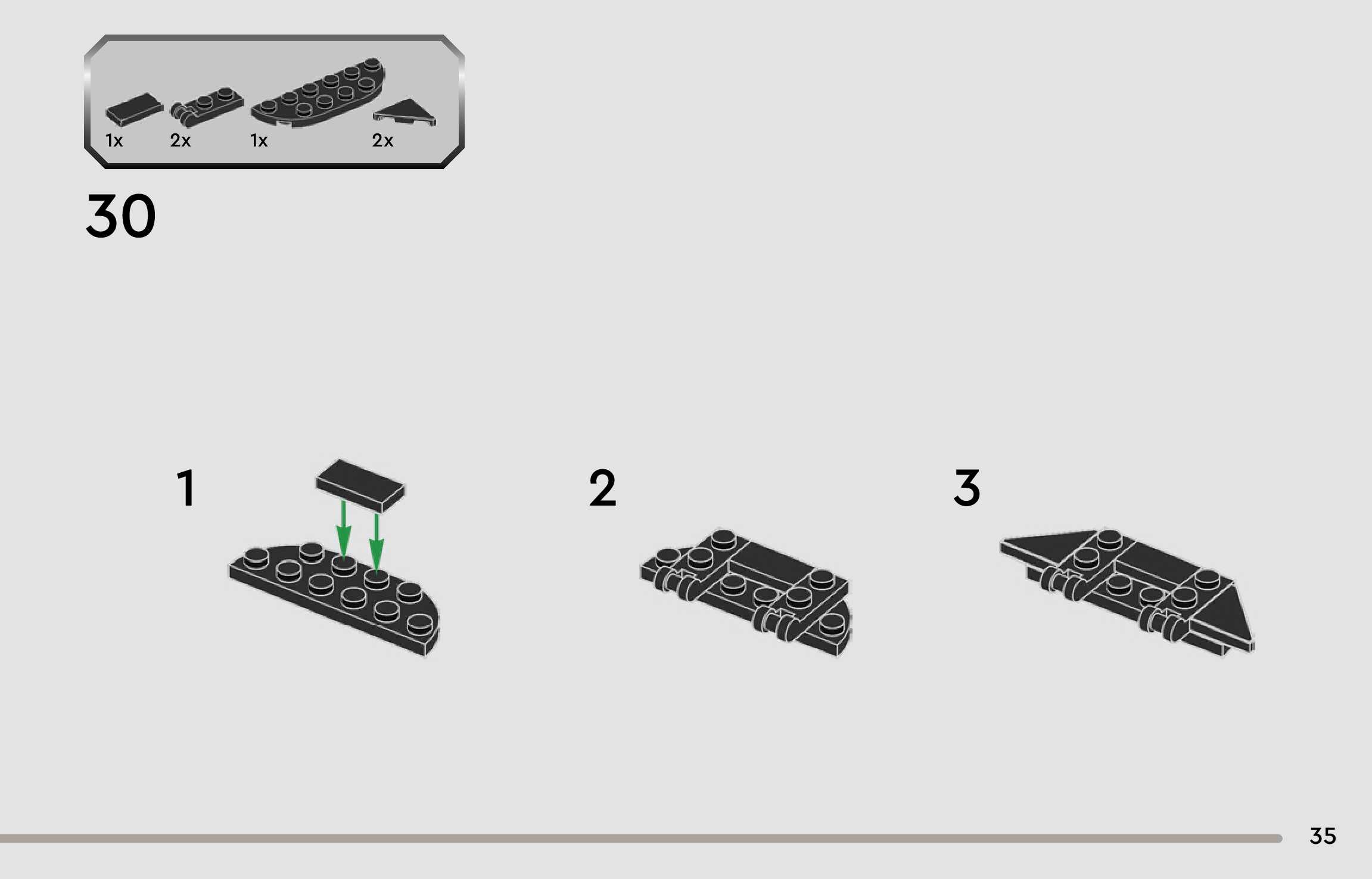 1x 2x 1x 2x

30

1

2

3

35