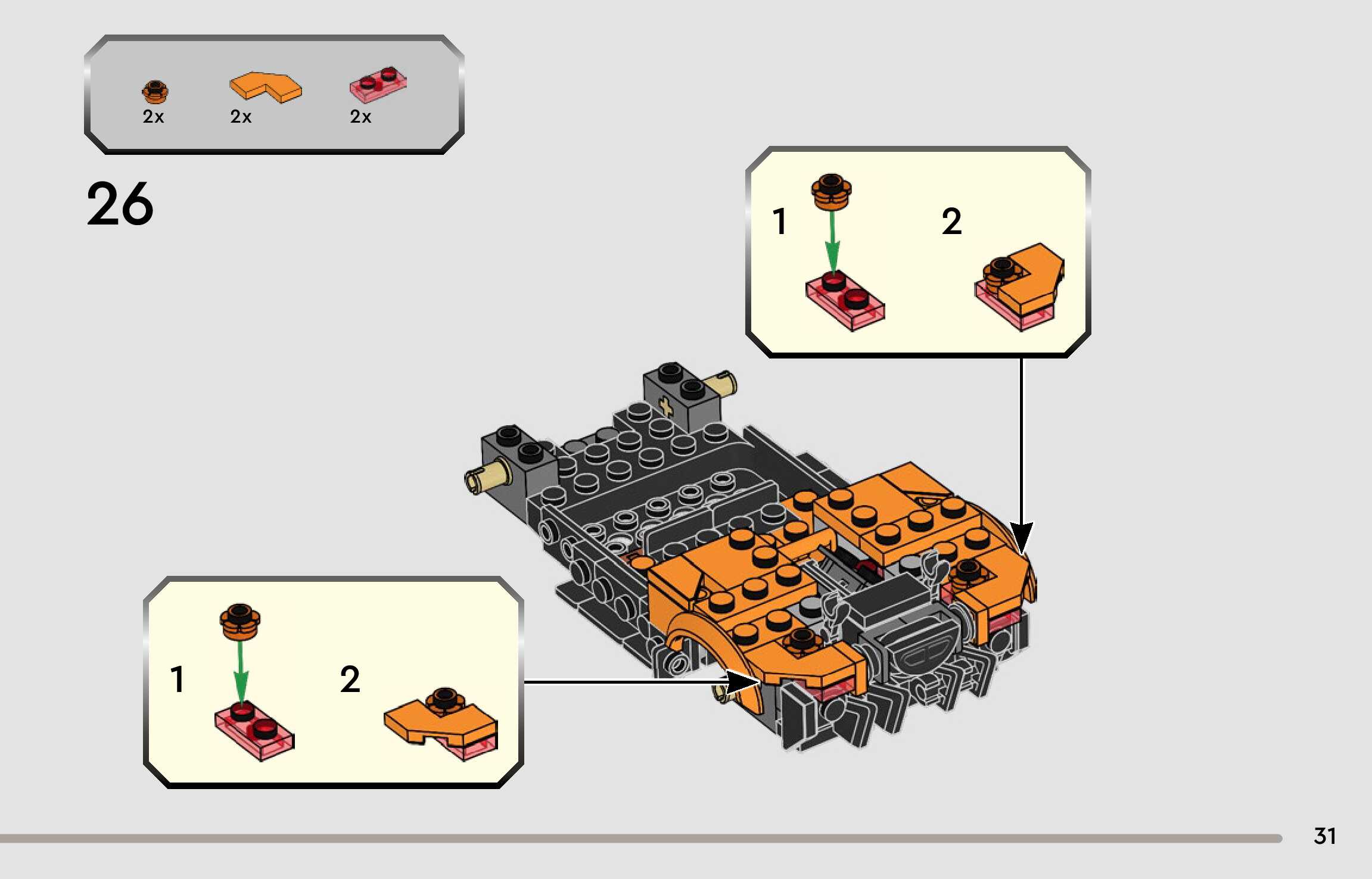 2x 2x 2x

26

1 2

1 2

31