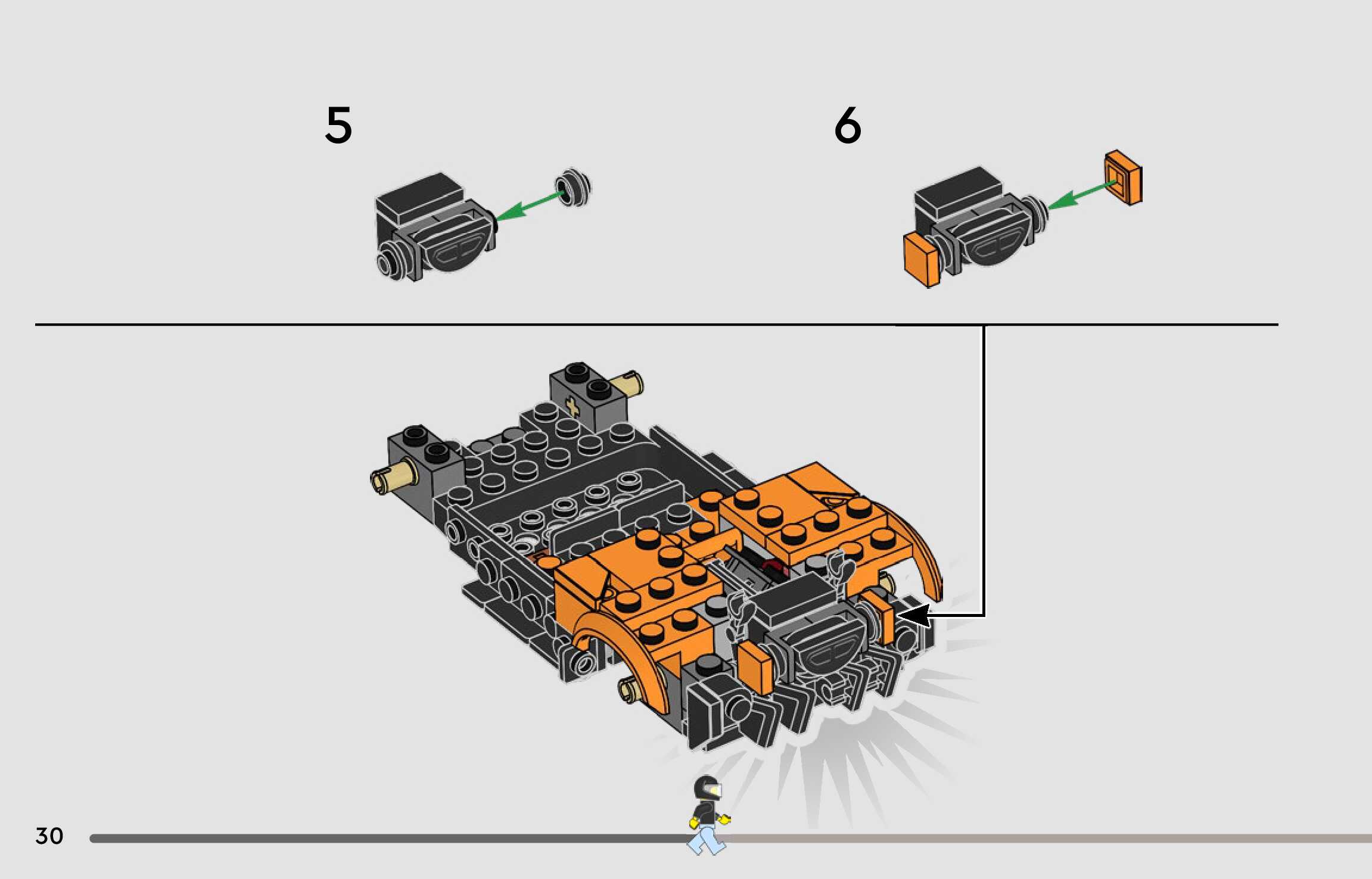 5

6

30