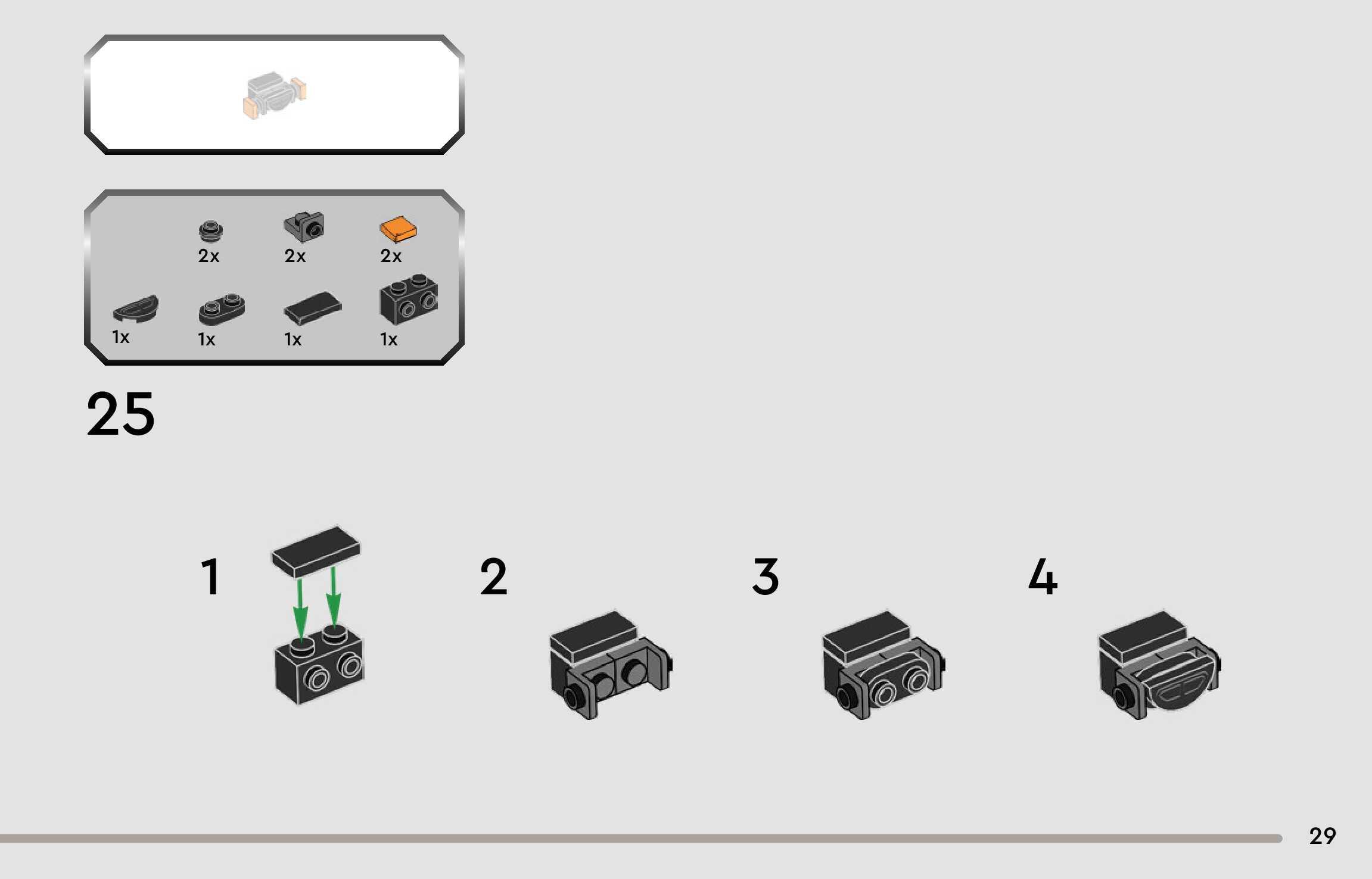 2x 2x 2x

1x 1x 1x 1x

25

1

2

3

4

29