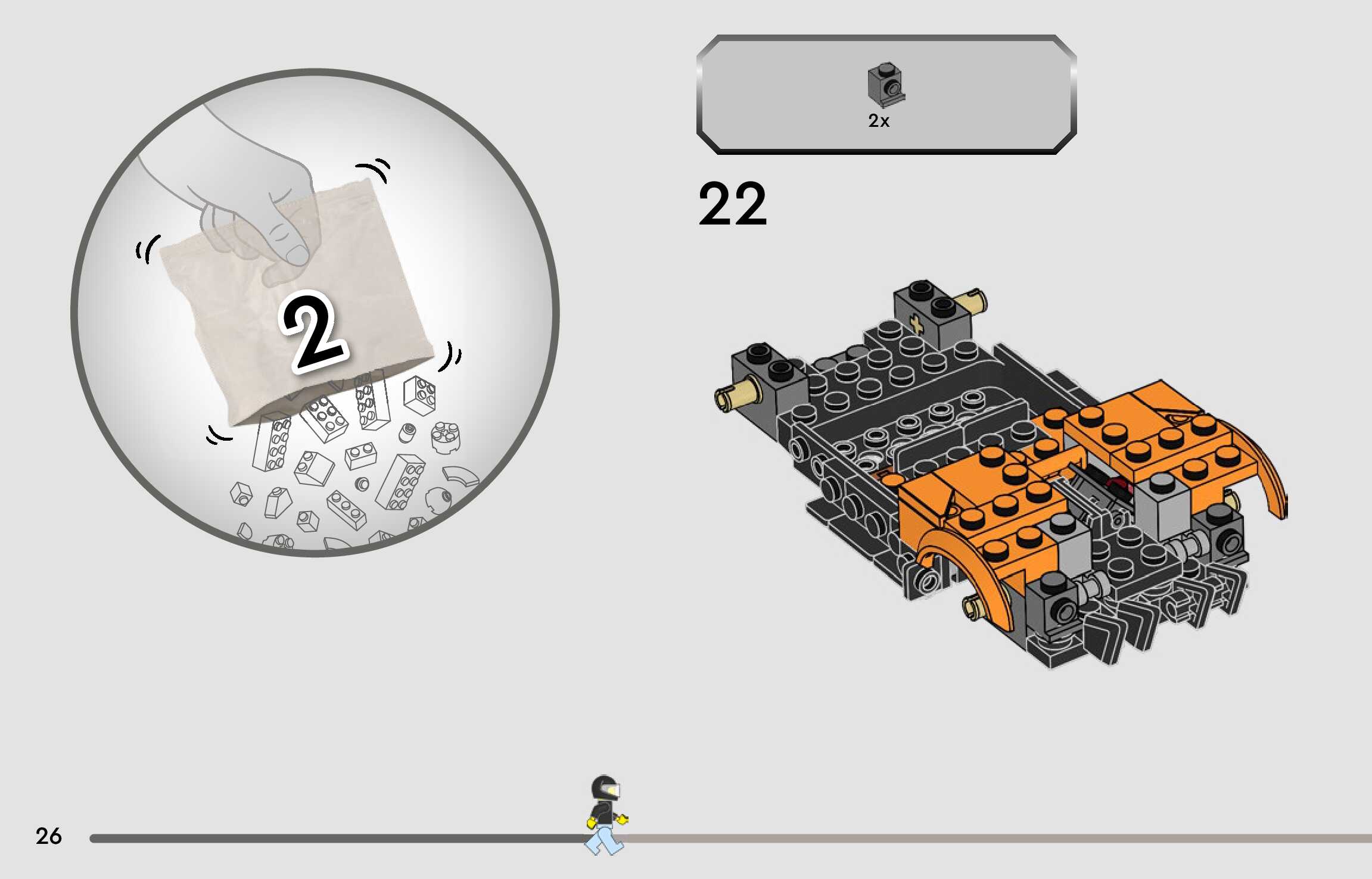 2

2x

22

26