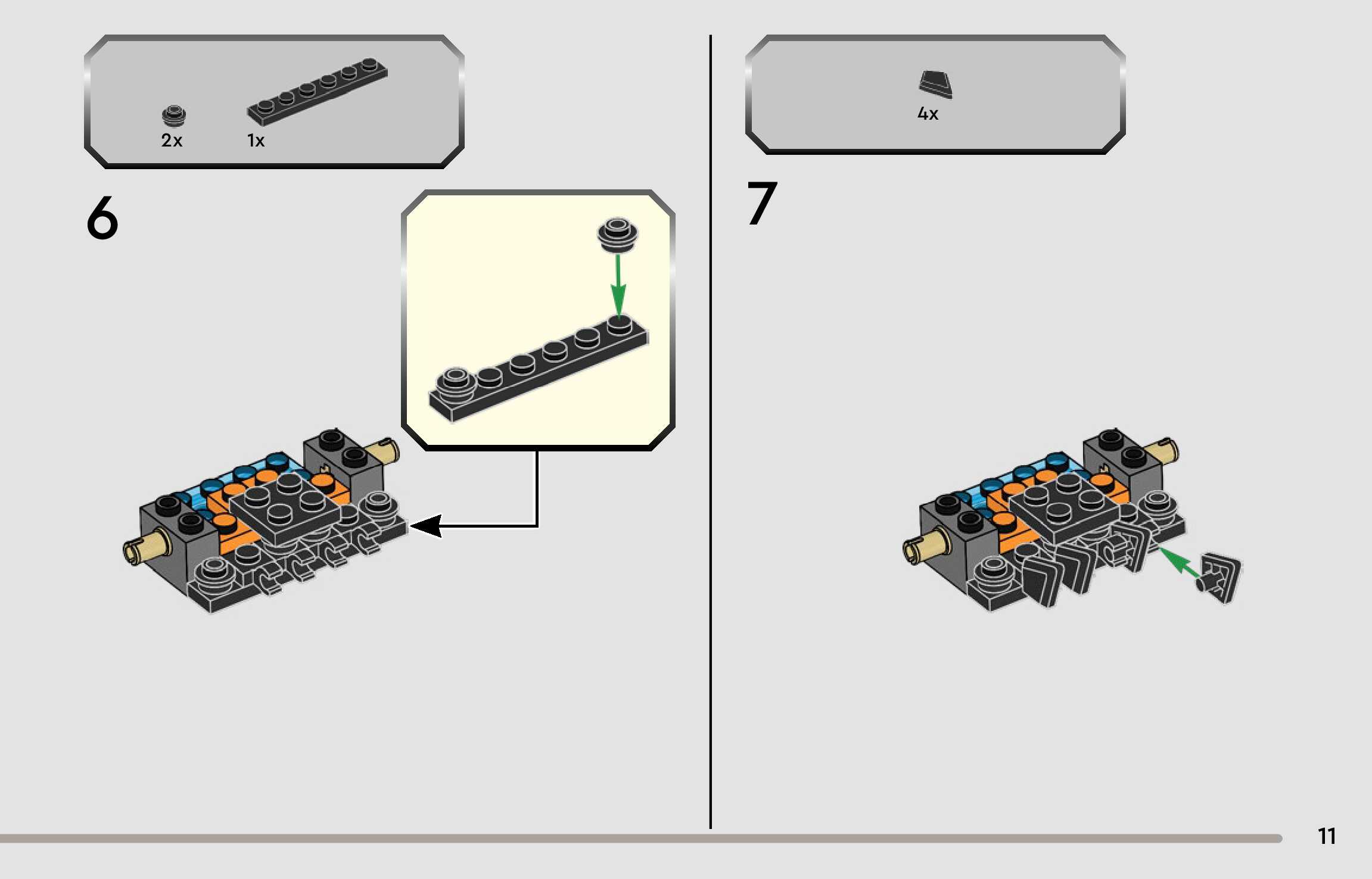 2x 1x

6

4x

7

11