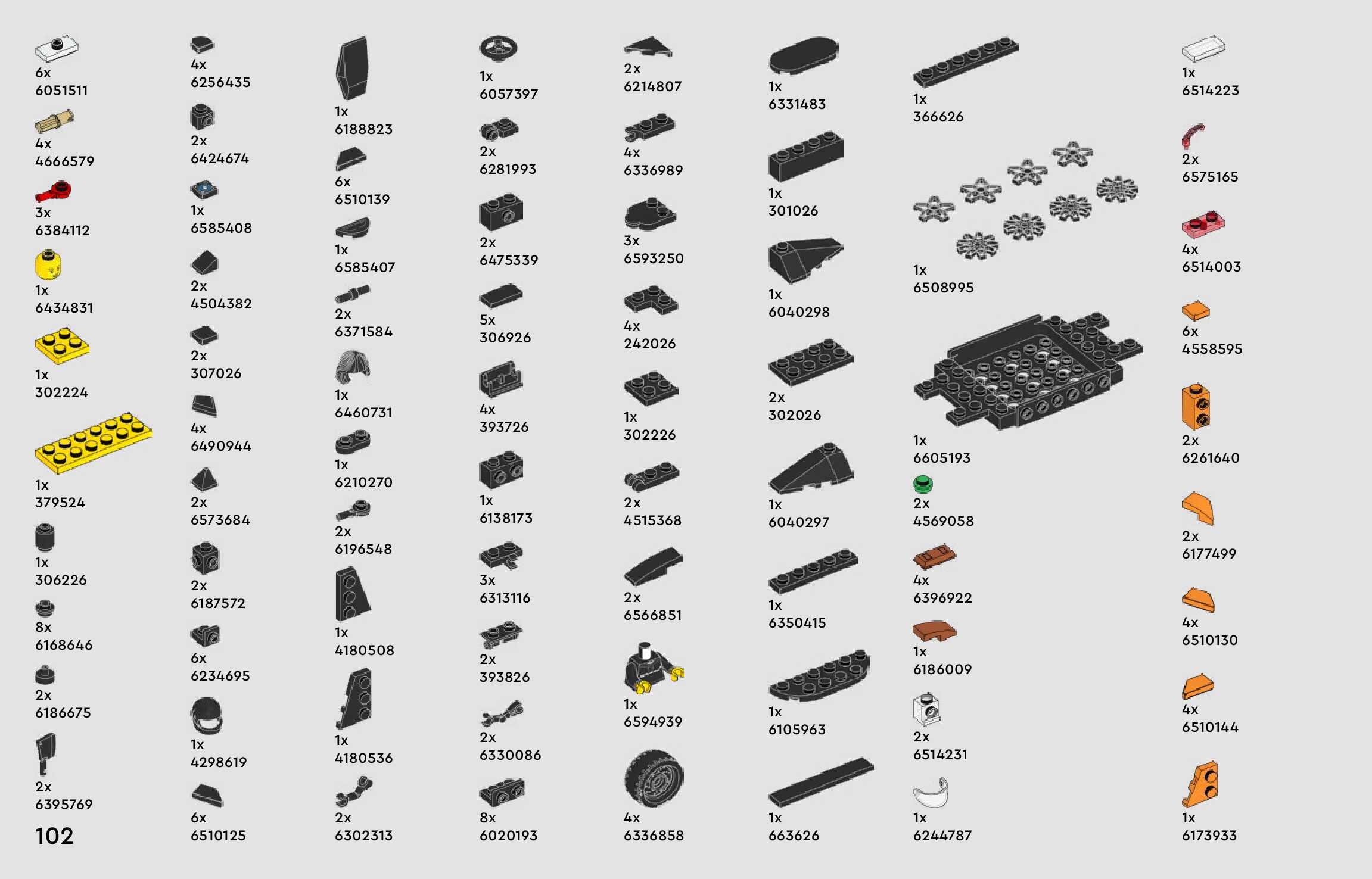 6x
6051511

4x
4666579

3x
6384112

1x
6434831

1x
302224

1x
379524

1x
306226

8x
6168646

2x
6186675

2x
6395769

102

4x
6256435

2x
6424674

1x
6585408

2x
4504382

2x
307026

4x
6490944

2x
6573684

2x
6187572

6x
6234695

1x
4298619

6x
6510125

1x
6188823

6x
6510139

1x
6585407

2x
6371584

1x
6460731

1x
6210270

2x
6196548

1x
4180508

1x
4180536

2x
6302313

1x
6057397

2x
6281993

2x
6475339

5x
306926

4x
393726

1x
6138173

3x
6313116

2x
393826

2x
6330086

8x
6020193

2x
6214807

4x
6336989

3x
6593250

4x
242026

1x
302226

2x
4515368

2x
6566851

1x
6594939

4x
6336858

1x
6331483

1x
301026

1x
6040298

2x
302026

1x
6040297

1x
6350415

1x
6105963

1x
663626

1x
366626

1x
6508995

1x
6605193

2x
4569058

4x
6396922

1x
6186009

2x
6514231

1x
6244787

1x
6514223

2x
6575165

4x
6514003

6x
4558595

2x
6261640

2x
6177499

4x
6510130

4x
6510144

1x
6173933