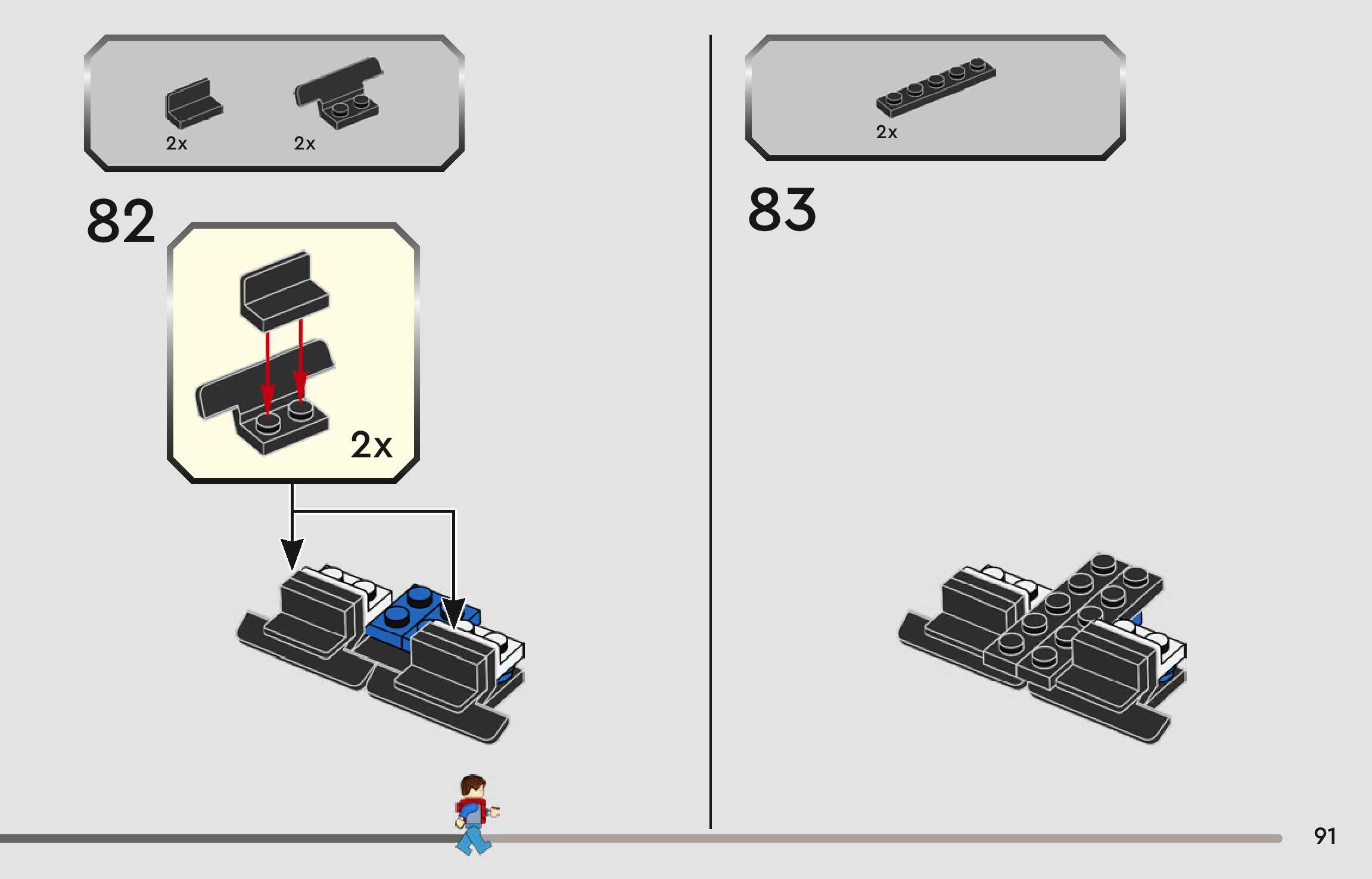 2x
2x

82

2x

2x

83

91