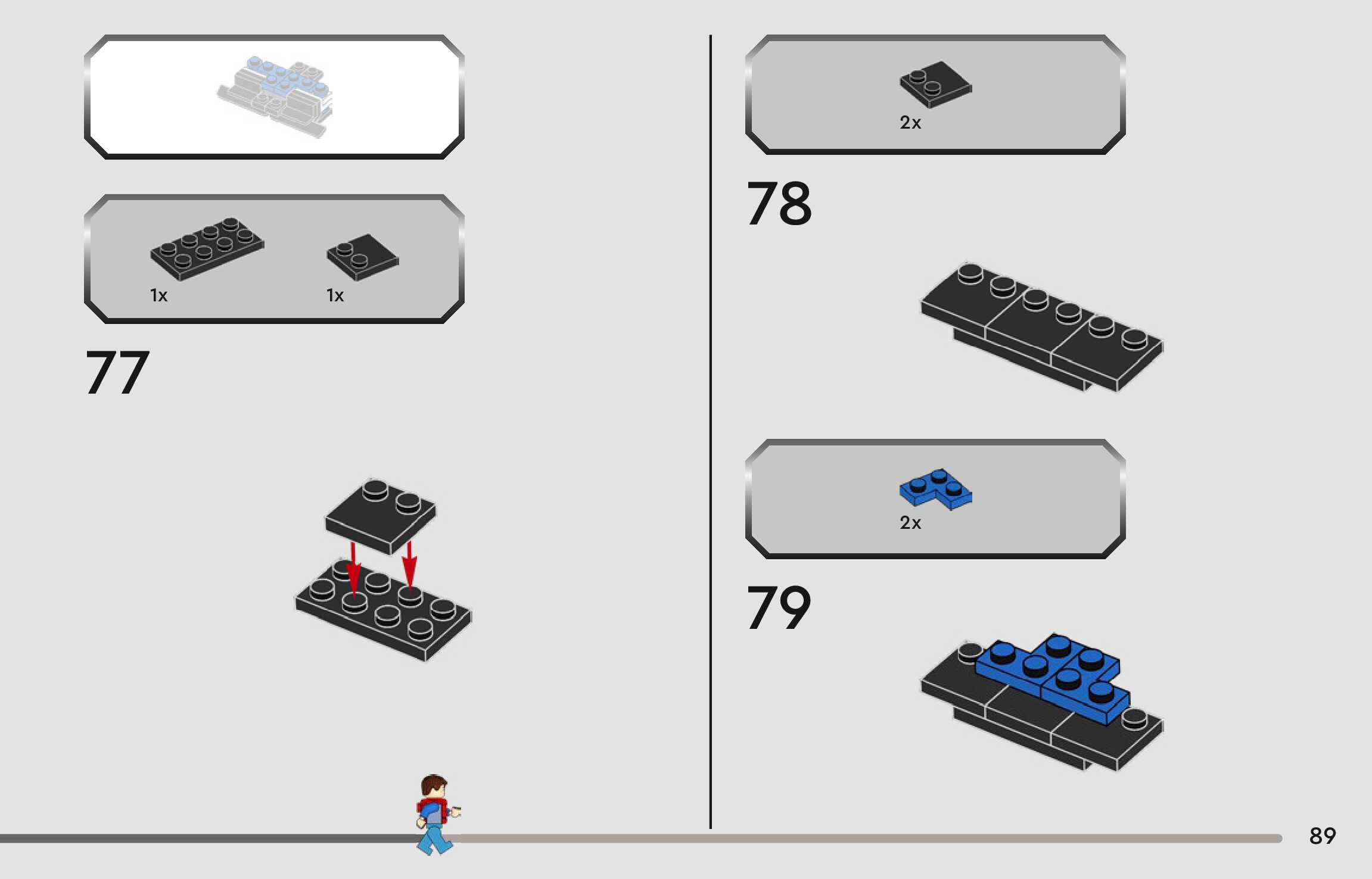 1x

1x

77

2x

78

2x

79

89