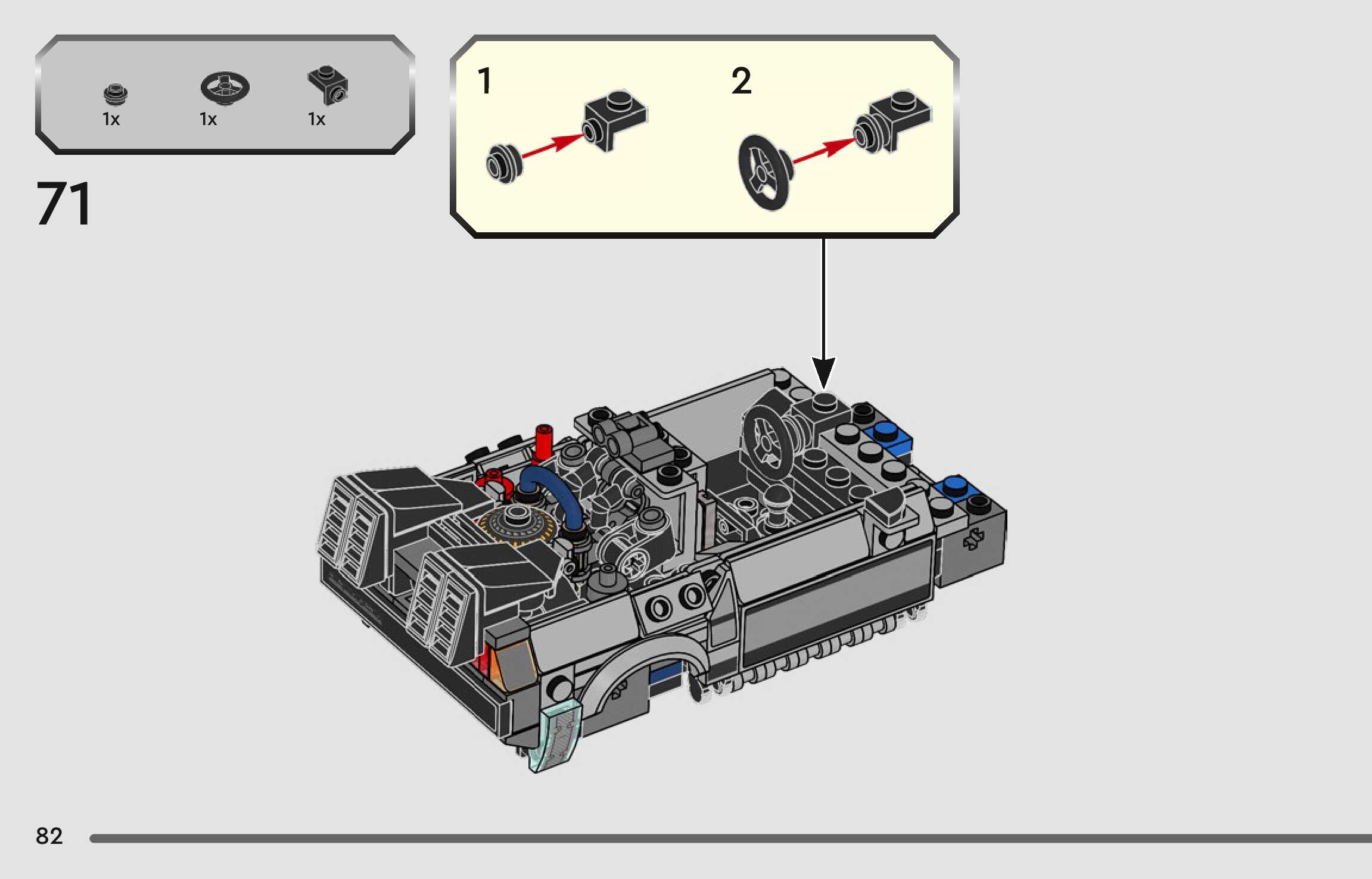 1x
1x
1x

71

1

2

82