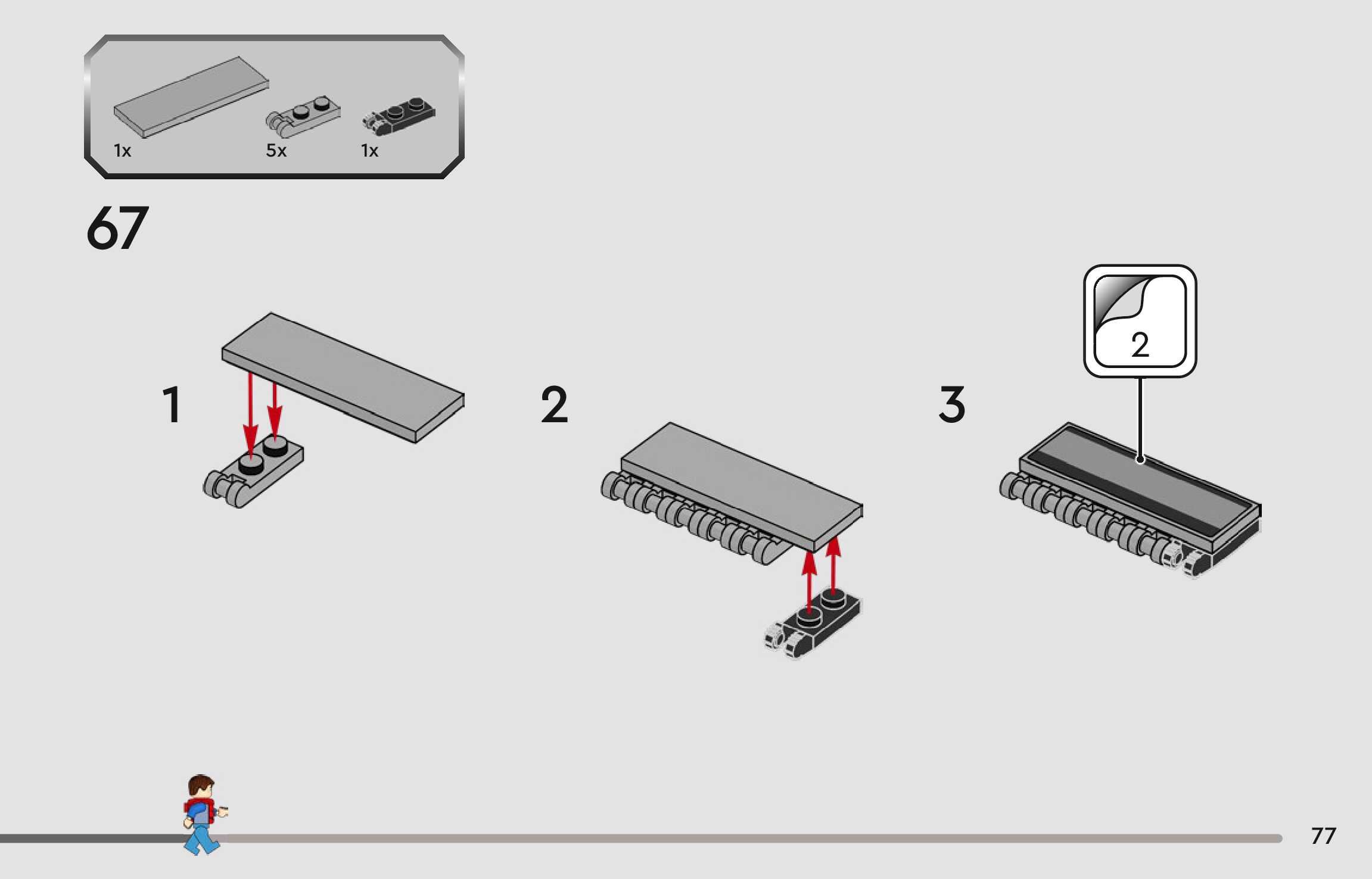 1x
5x
1x

67

1

2

3

2

77