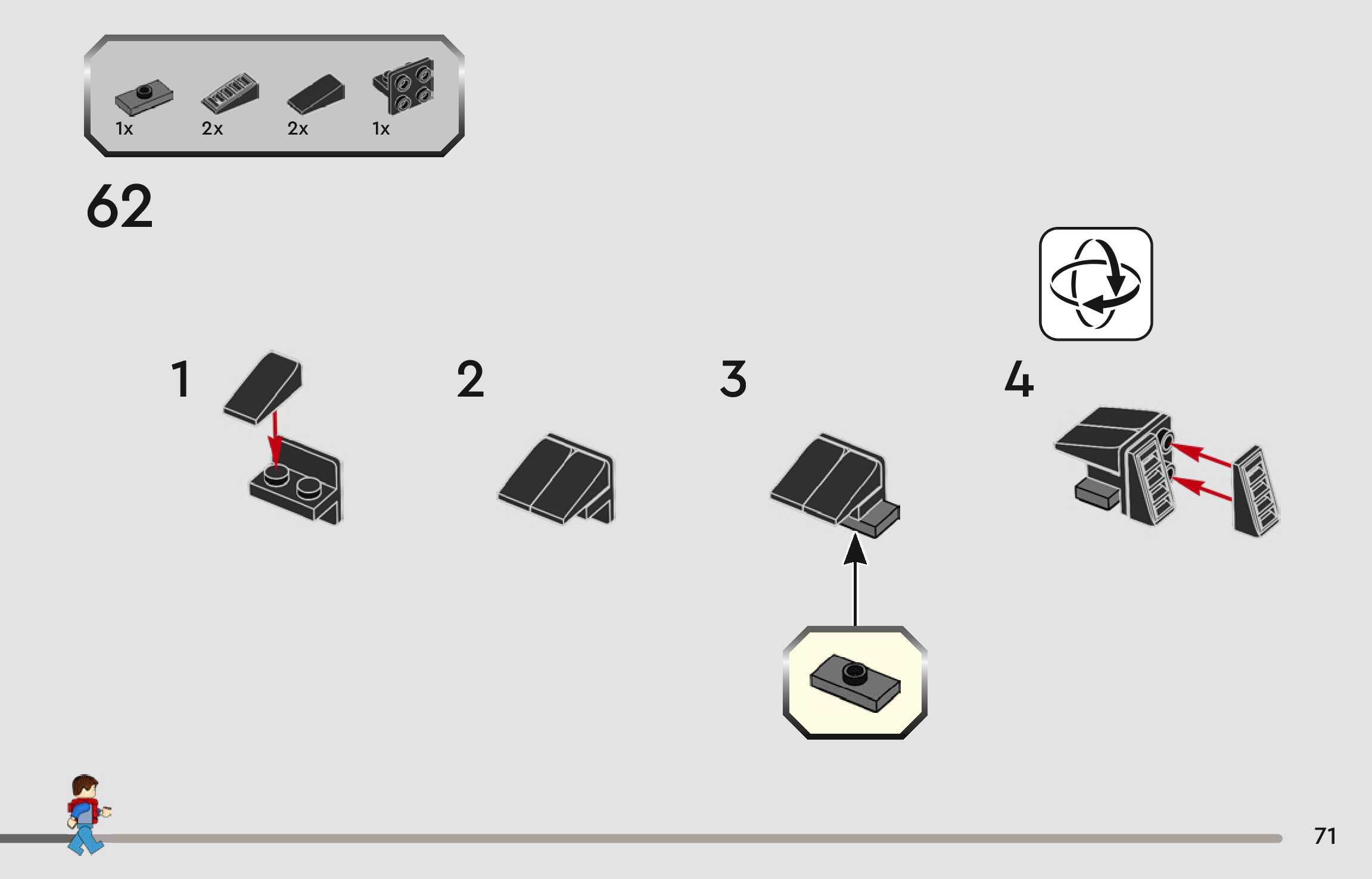 1x 2x 2x 1x

62

1

2

3

4

71