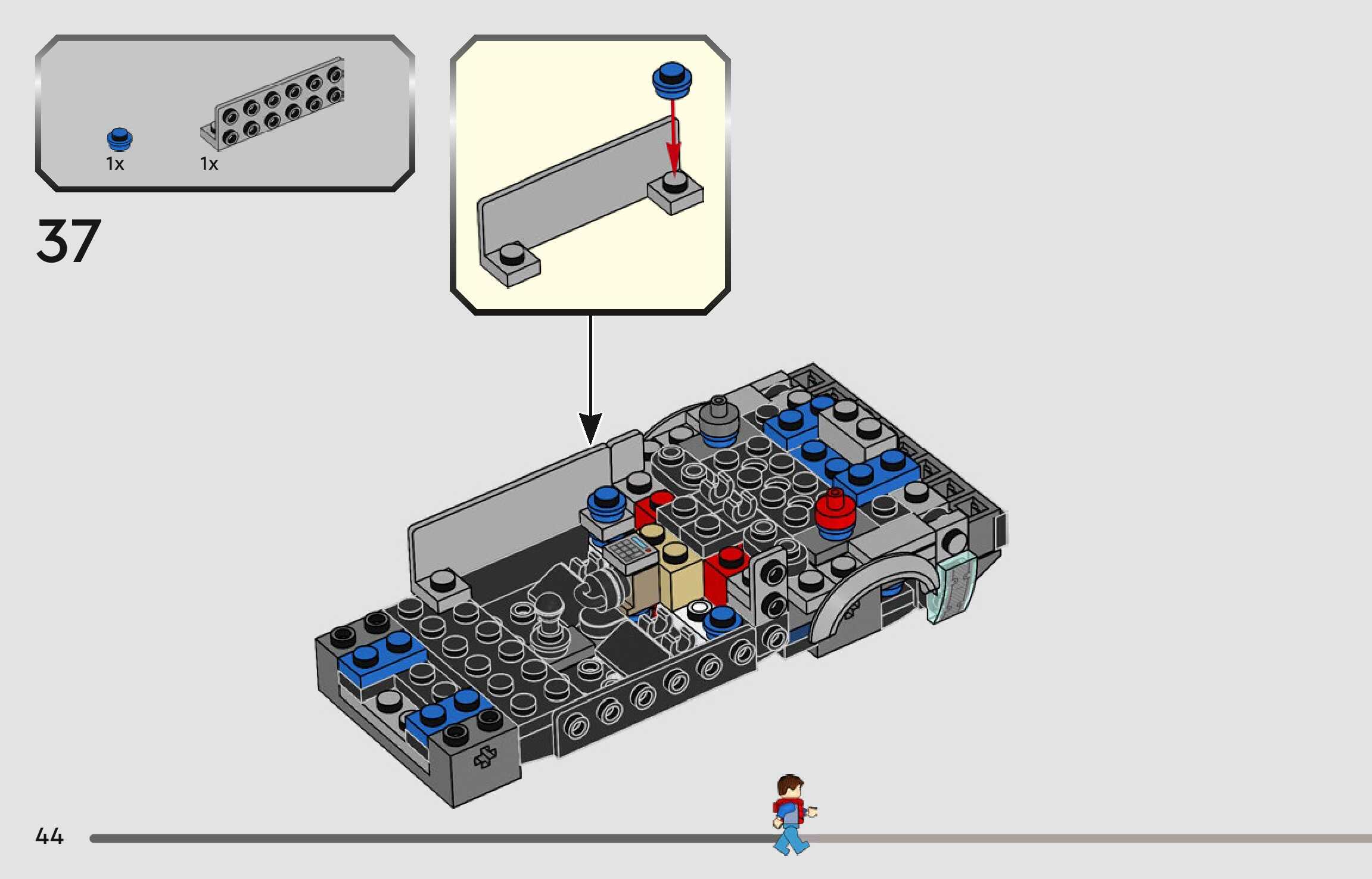 1x 1x

37

44