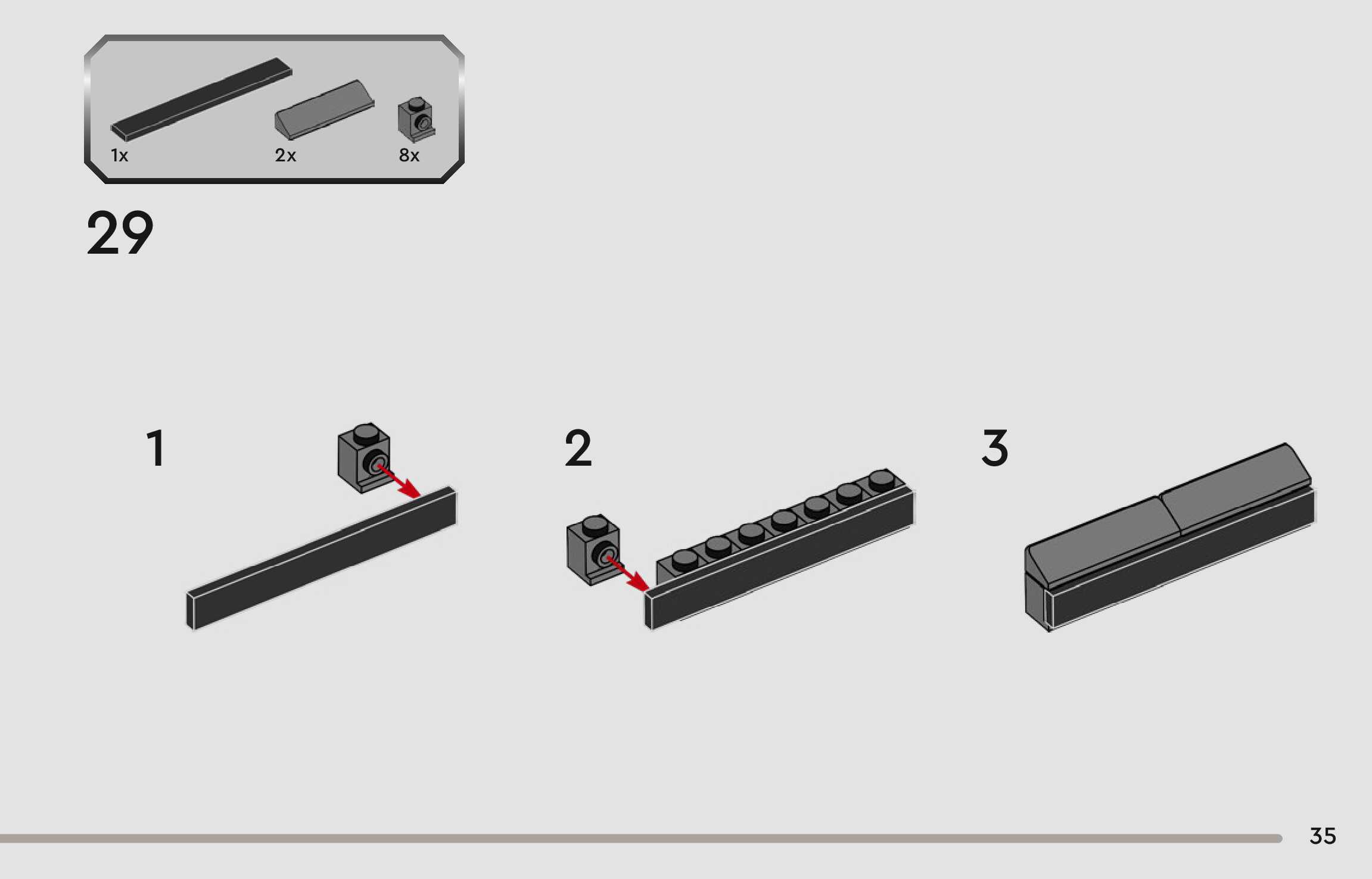 1x
2x
8x

29

1

2

3

35