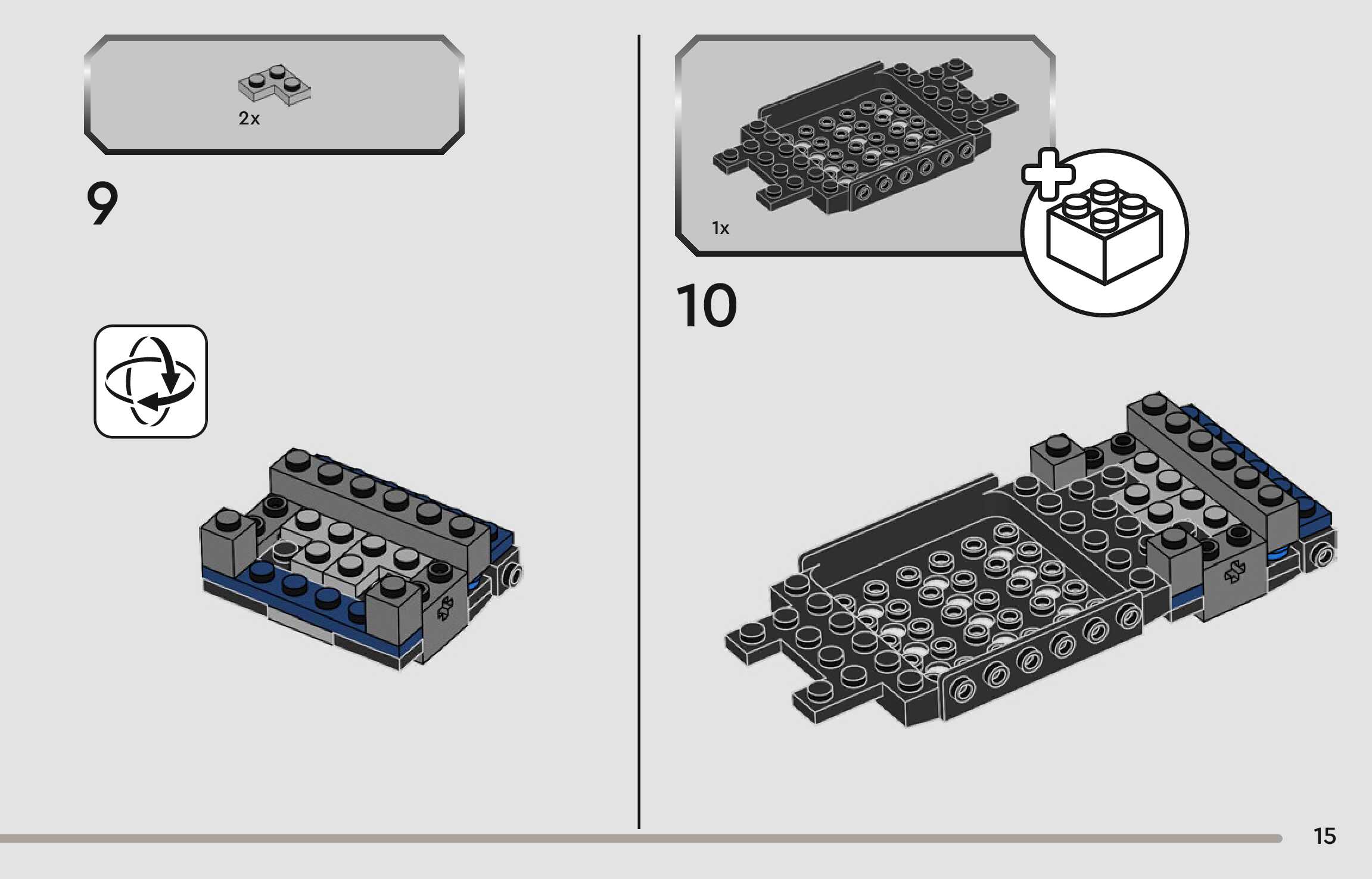 2x

9

1x

10

15