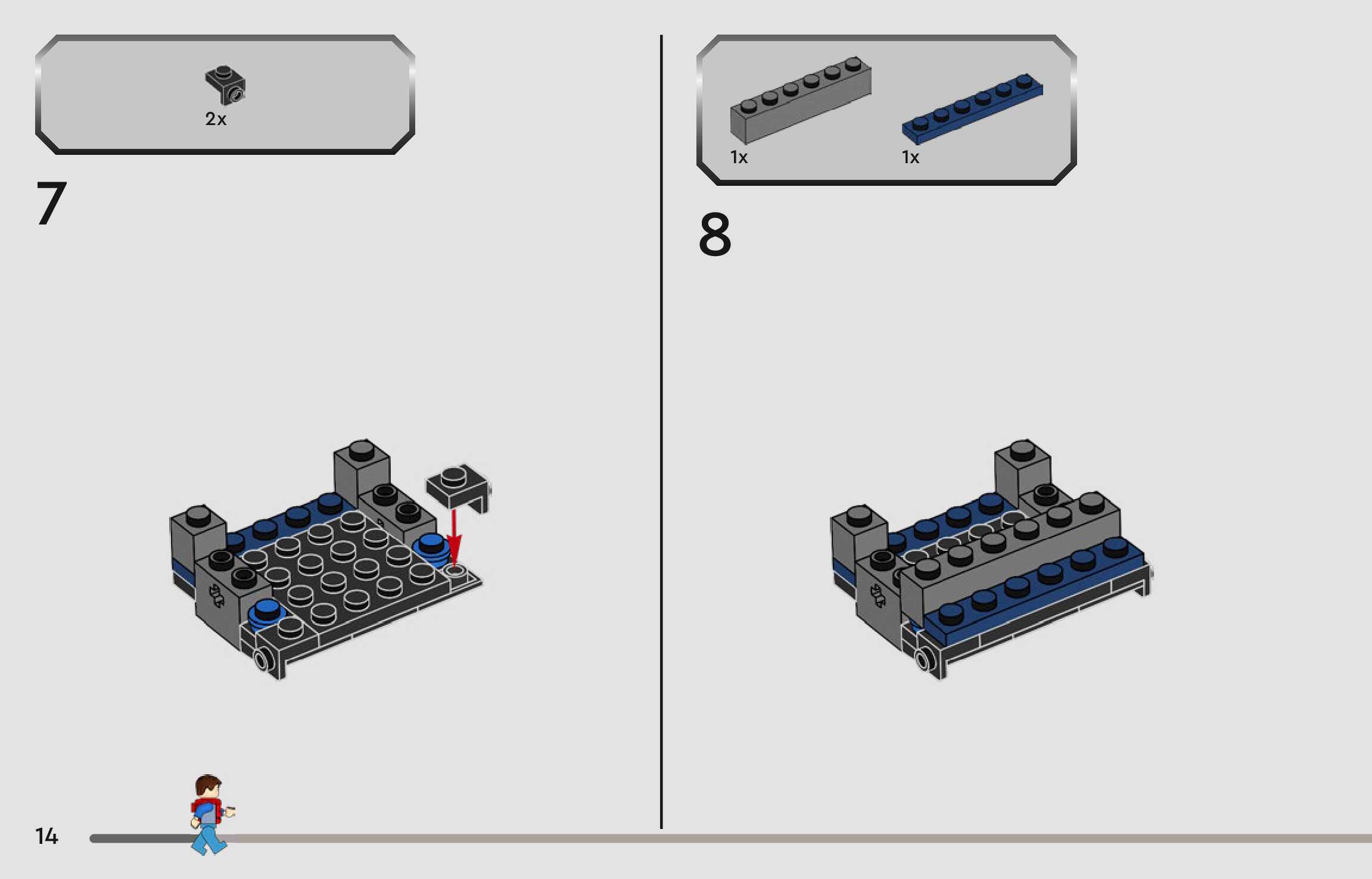 2x

7

1x

1x

8

14