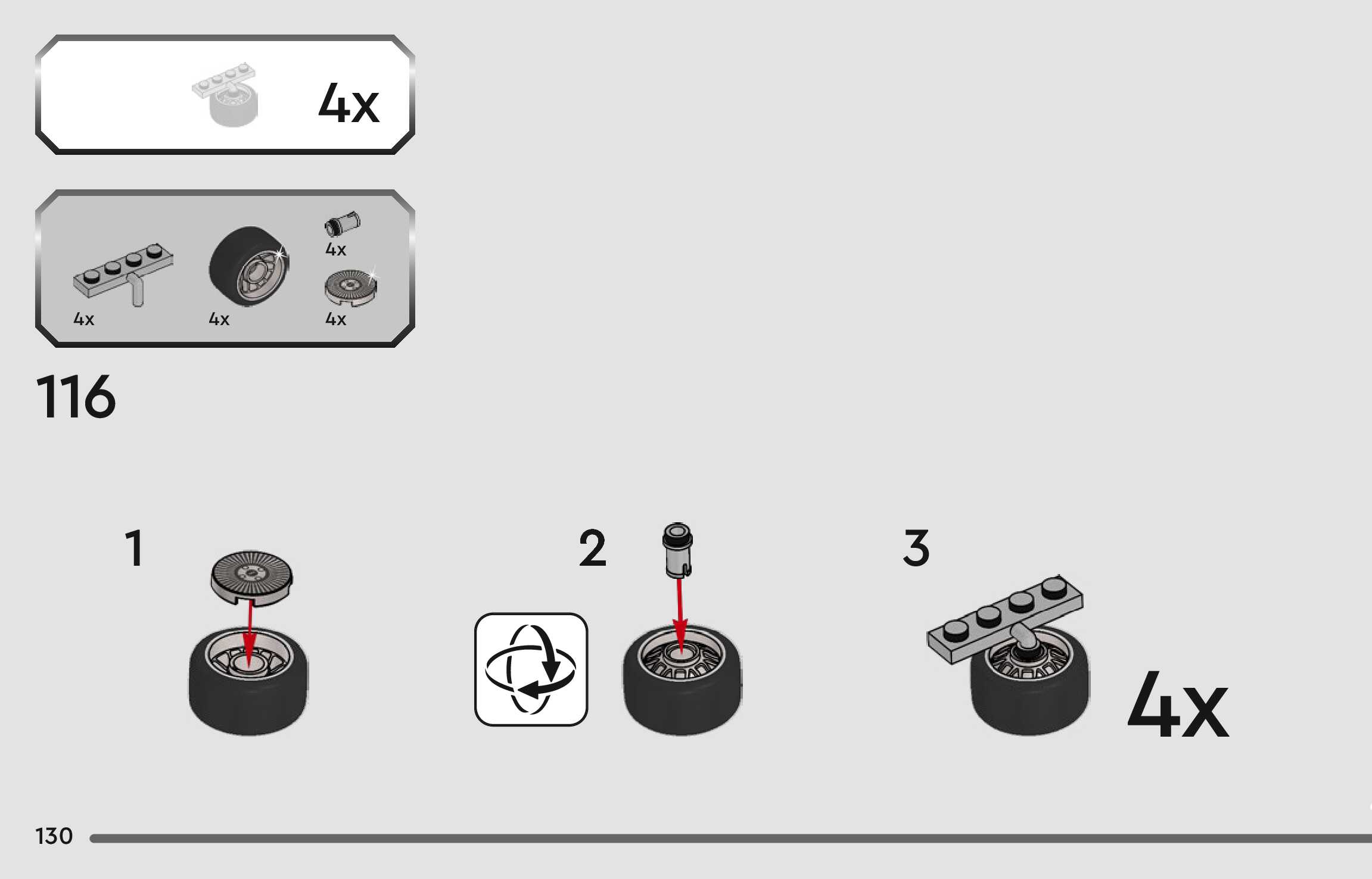 4x

4x
4x
4x
4x

116

1

2

3

4x

130