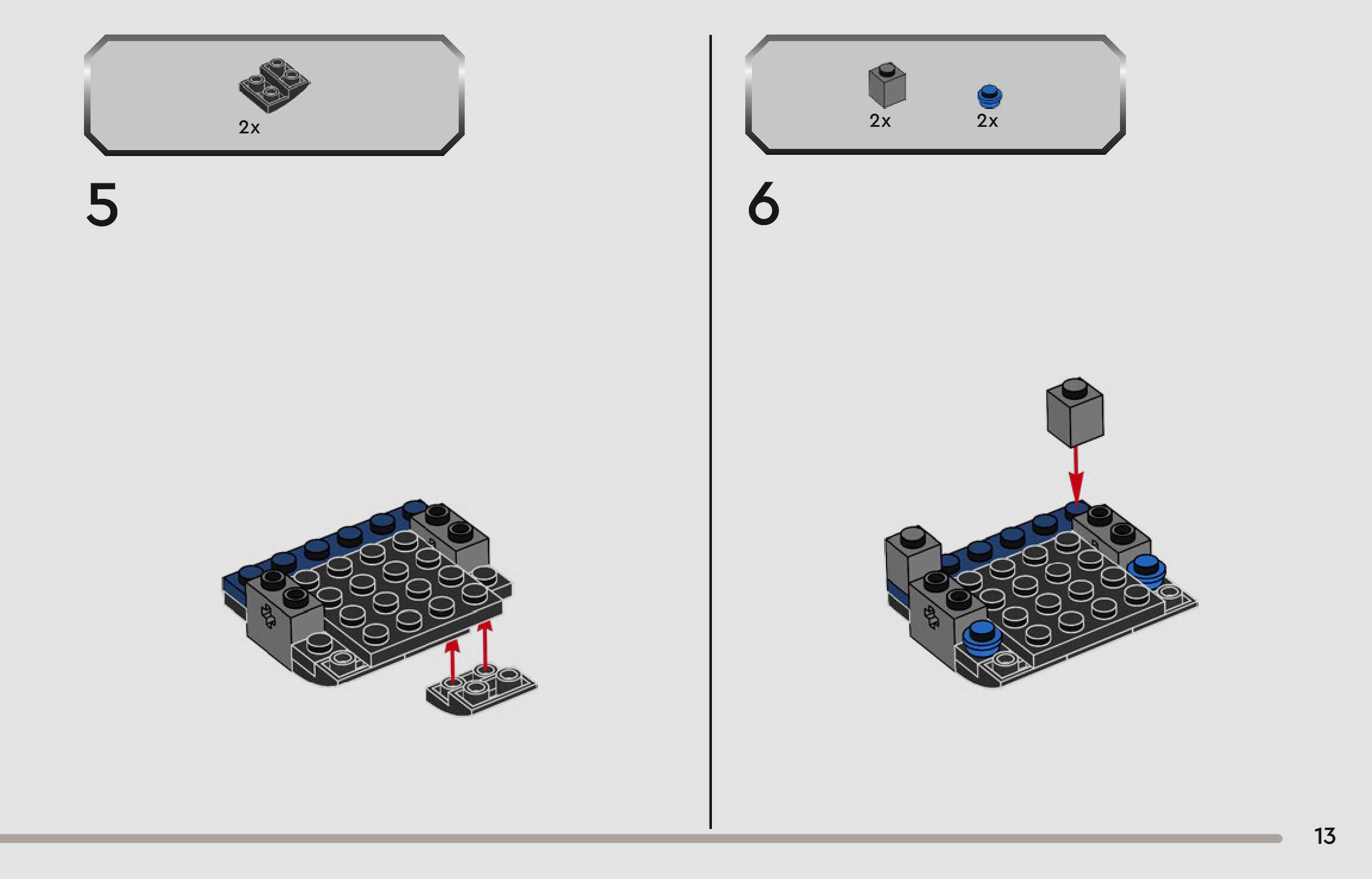 2x

5

2x 2x

6

13