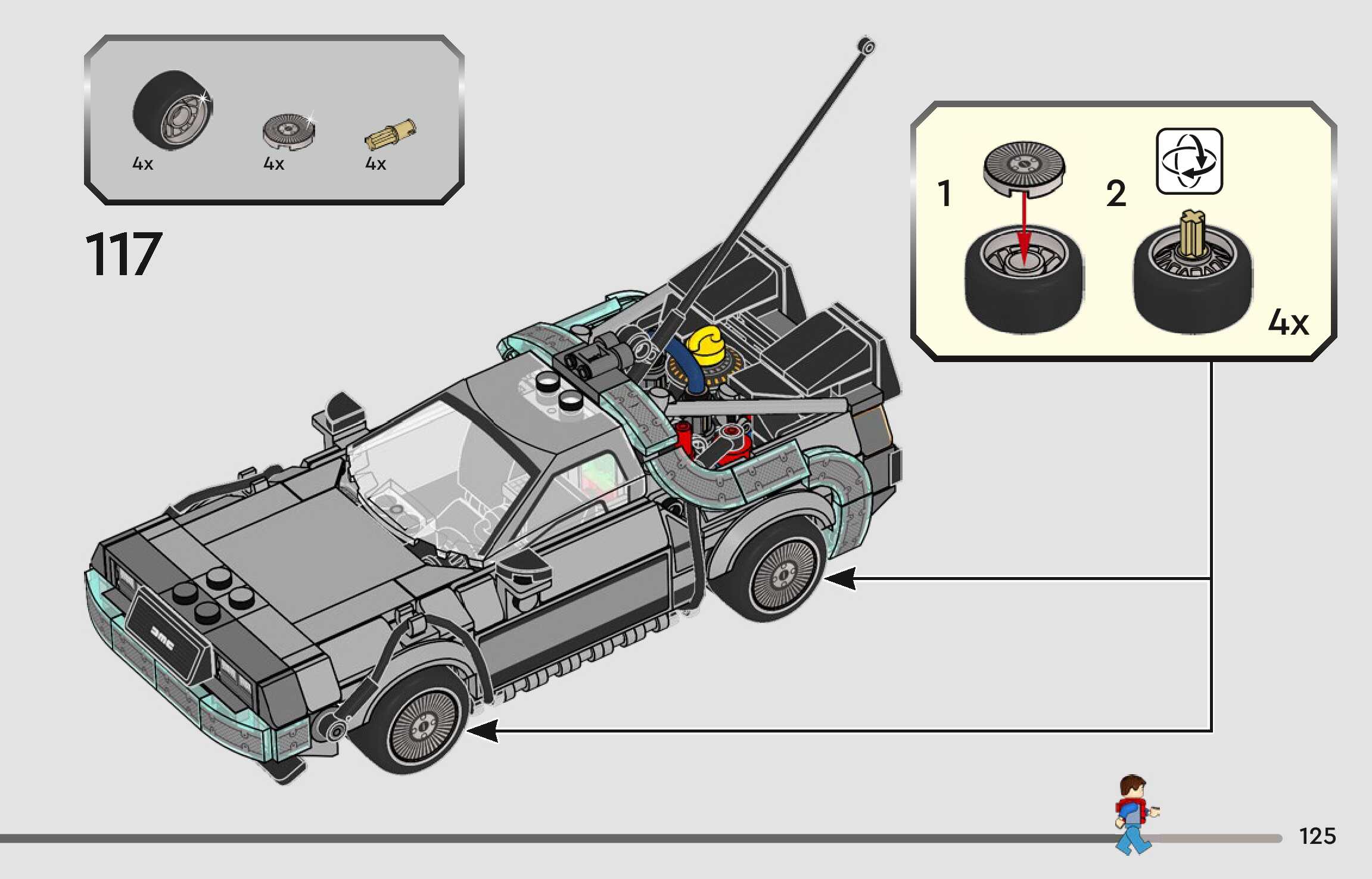 4x
4x
4x

117

1
2
4x

DMC

125