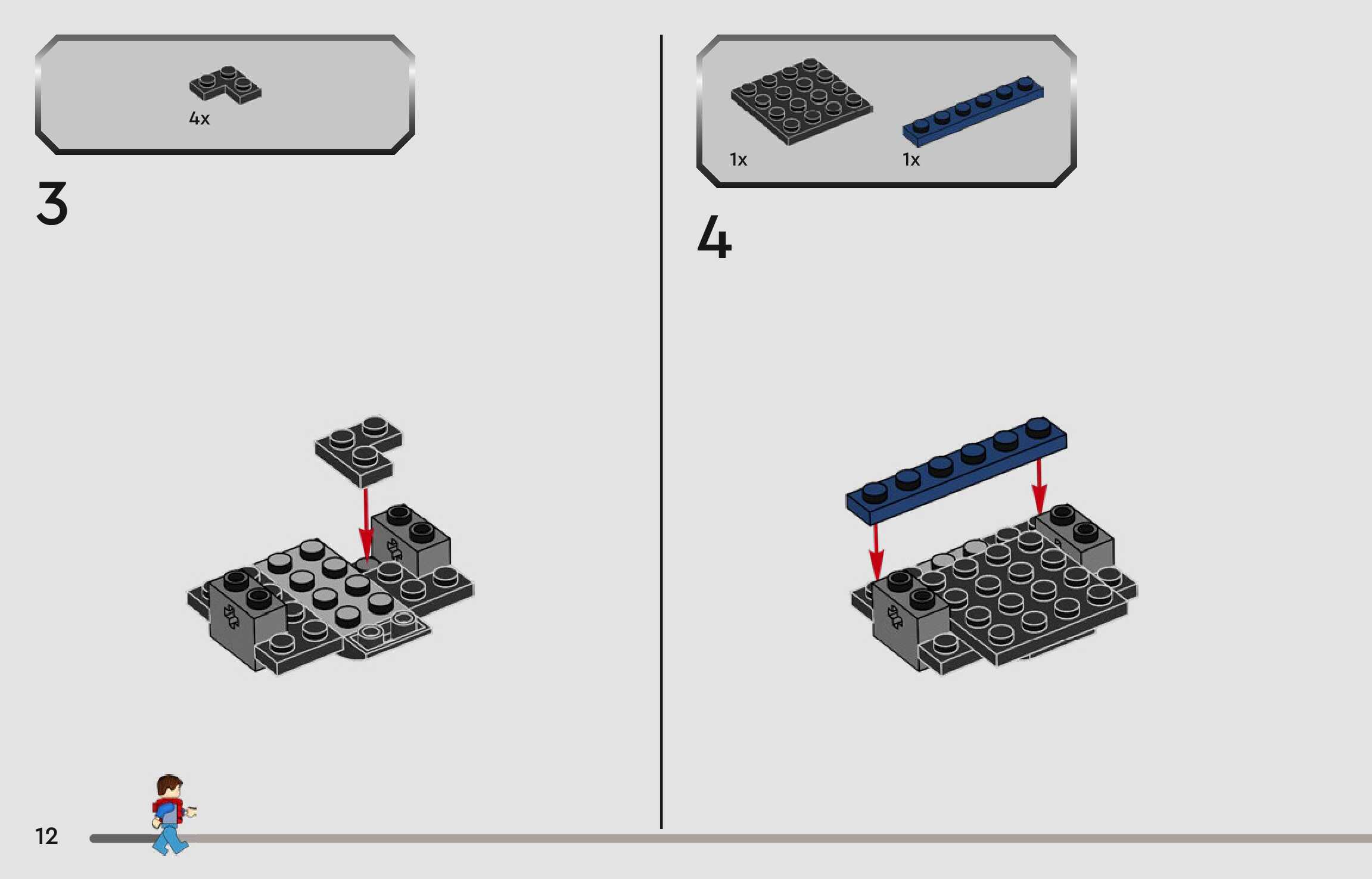 4x

3

1x 1x

4

12