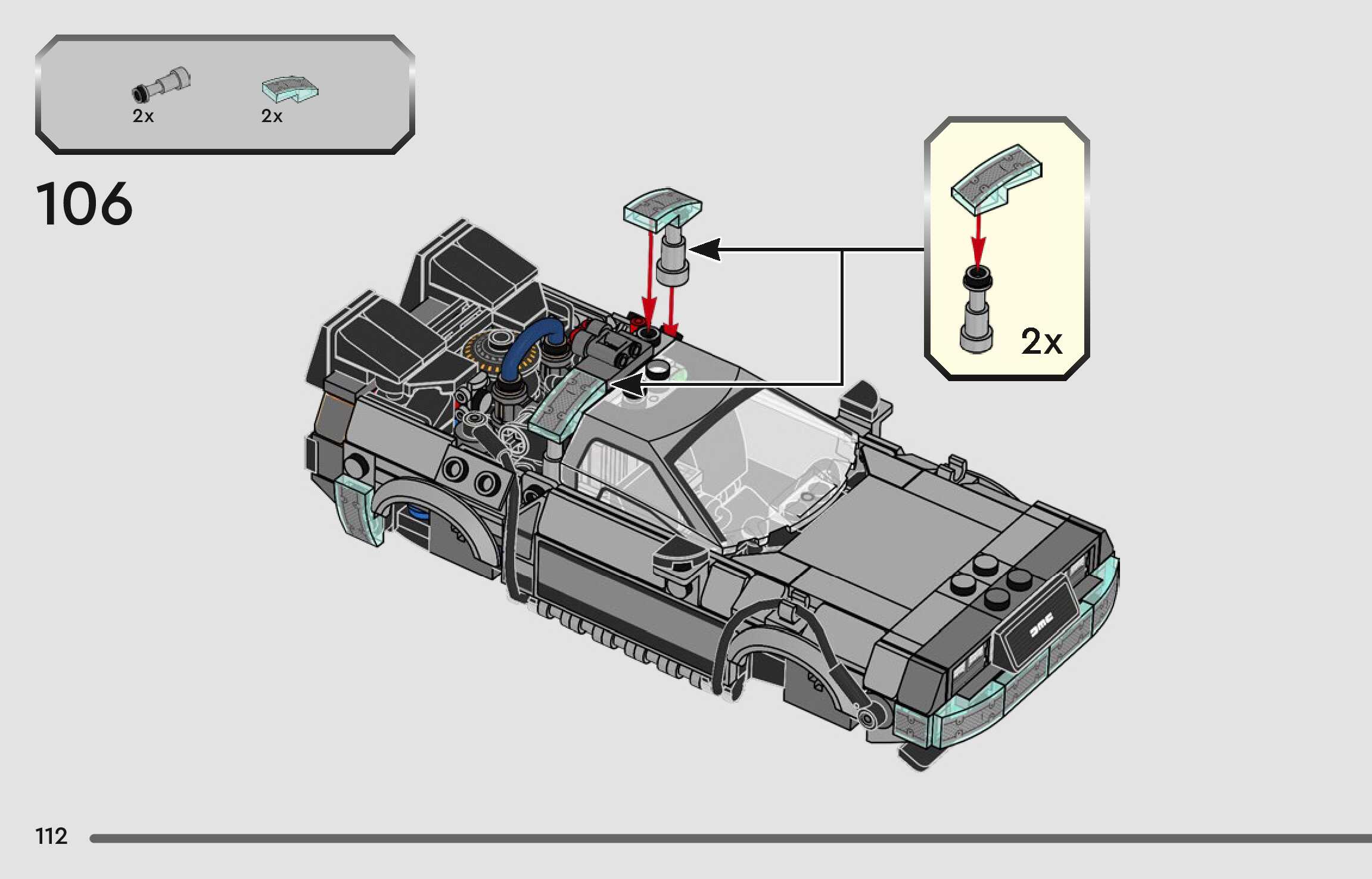 2x
2x

106

2x

DMC

112