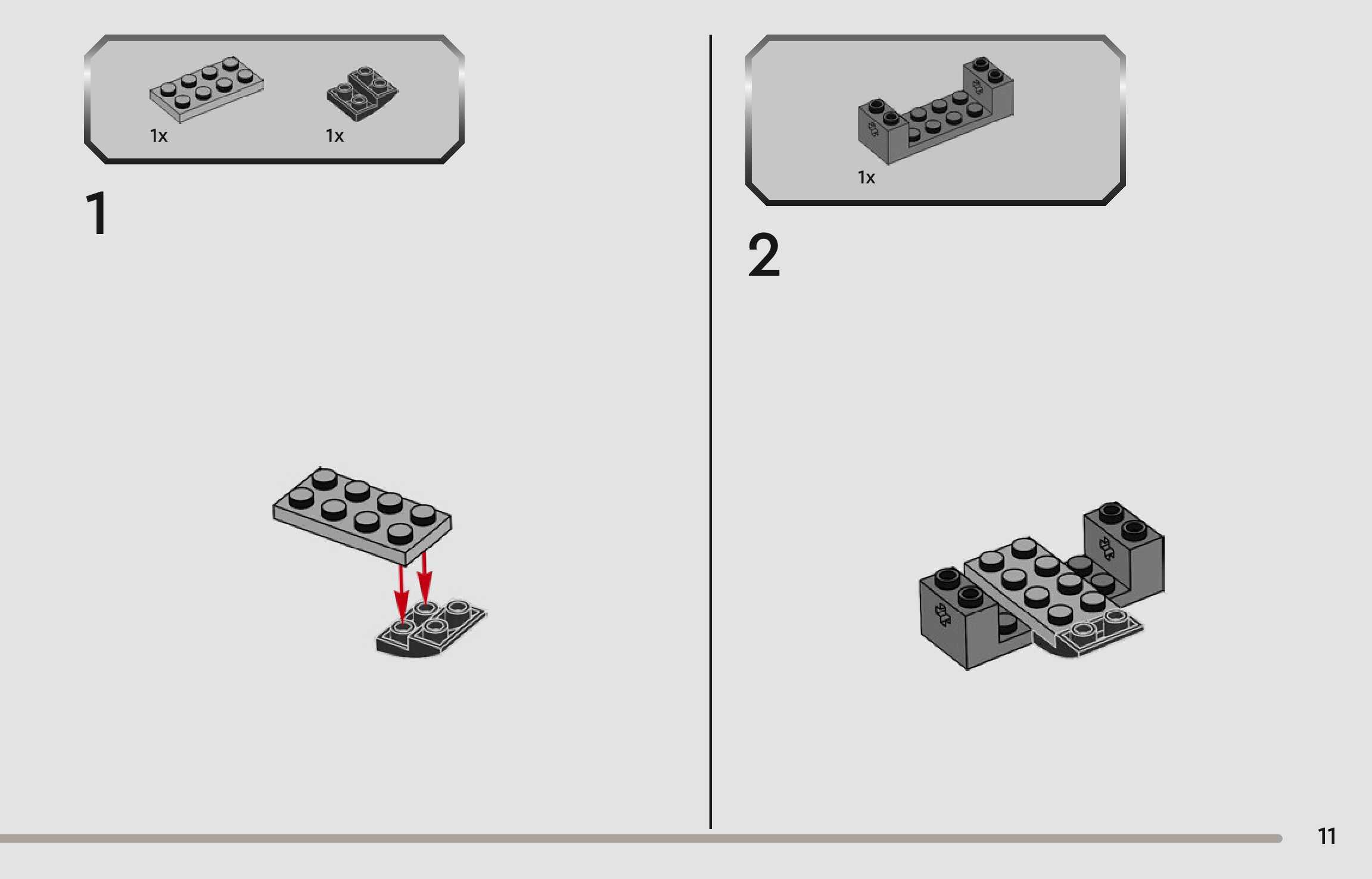 1x

1x

1

1x

2

11