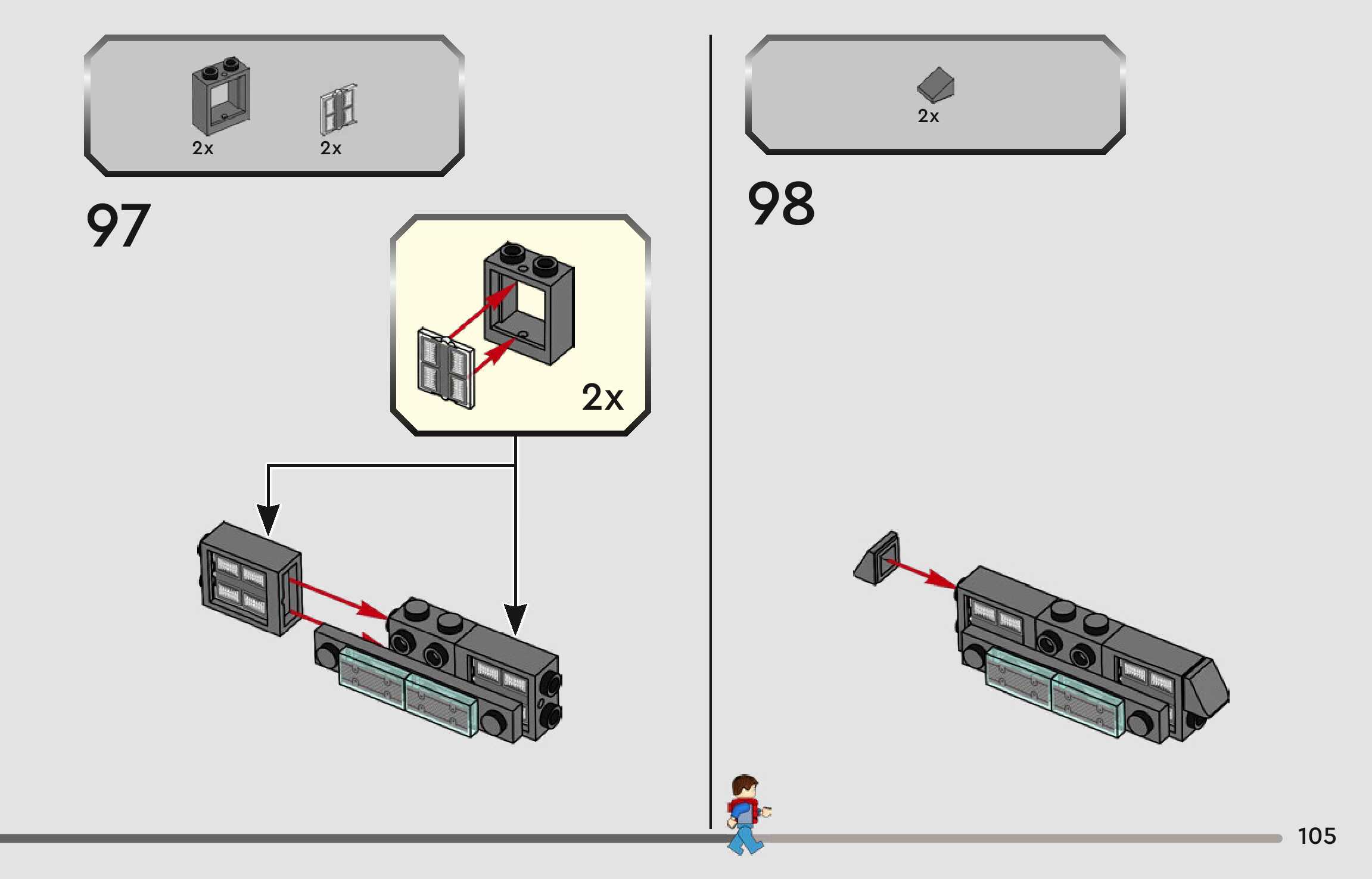 2x 2x

97

2x

2x

98

105