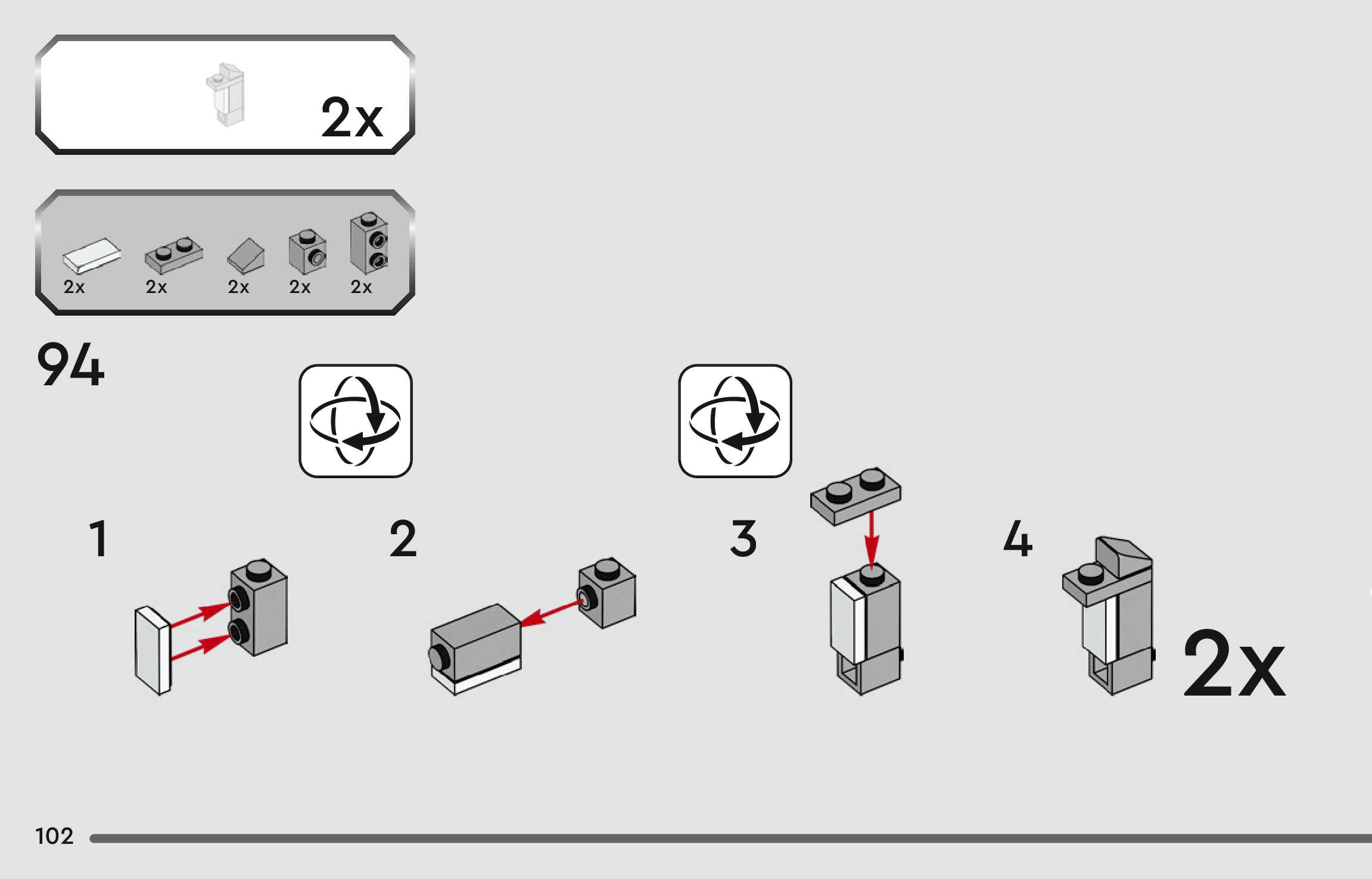 2x

2x 2x 2x 2x 2x

94

1

2

3

4

2x

102