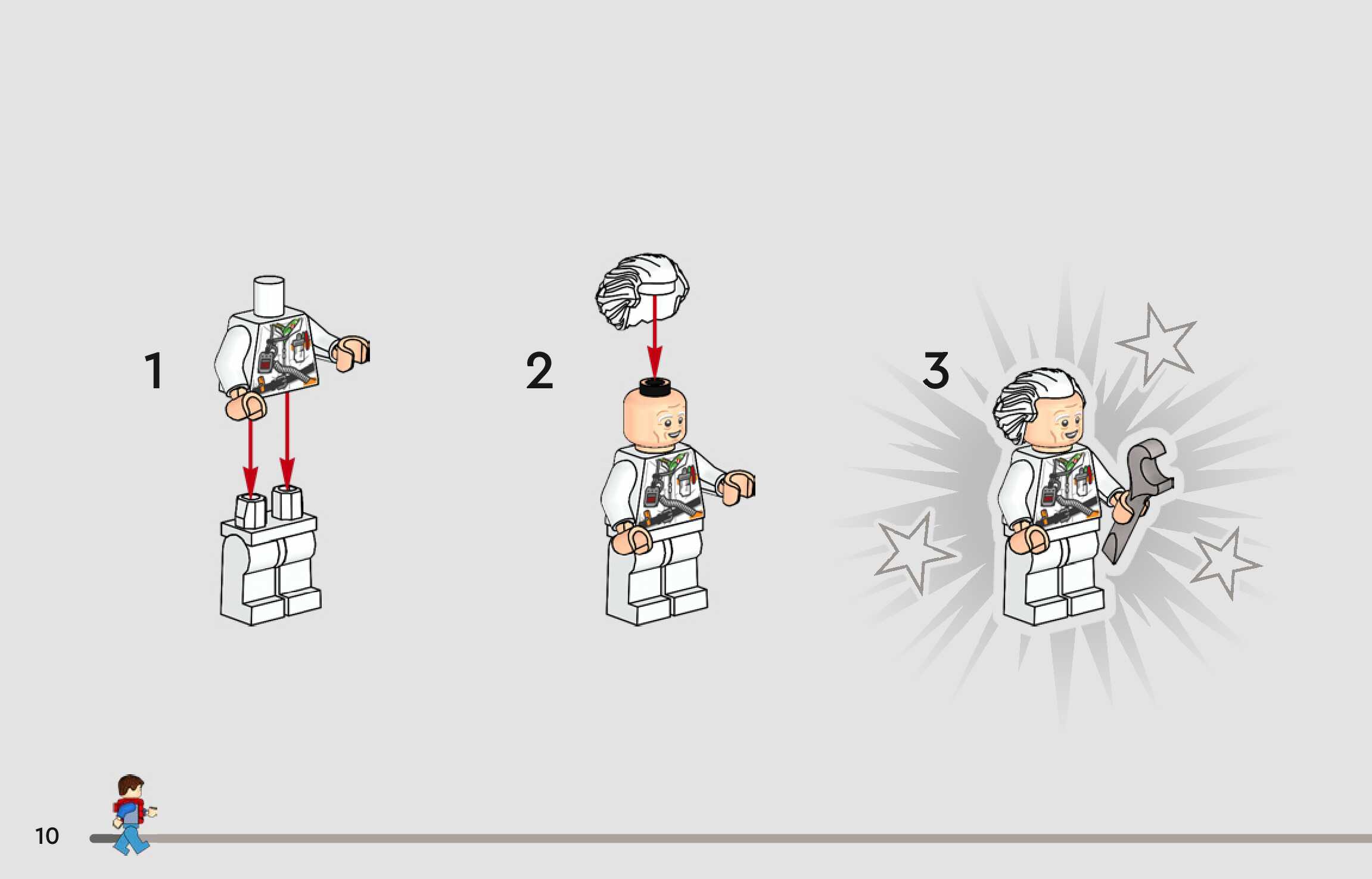 1

2

3

10