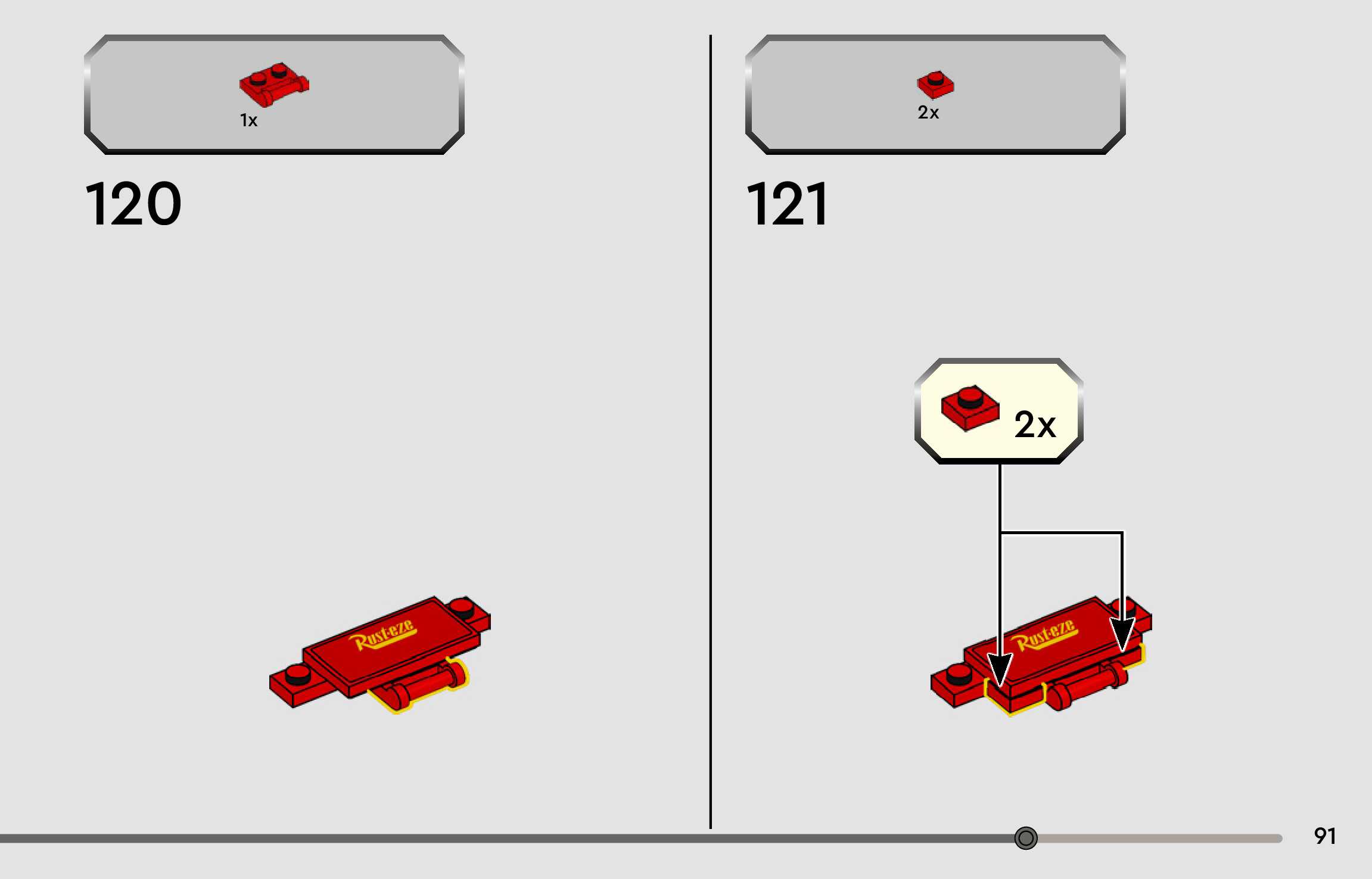 1x

120

Rust-eze

2x

121

2x

Rust-eze

91