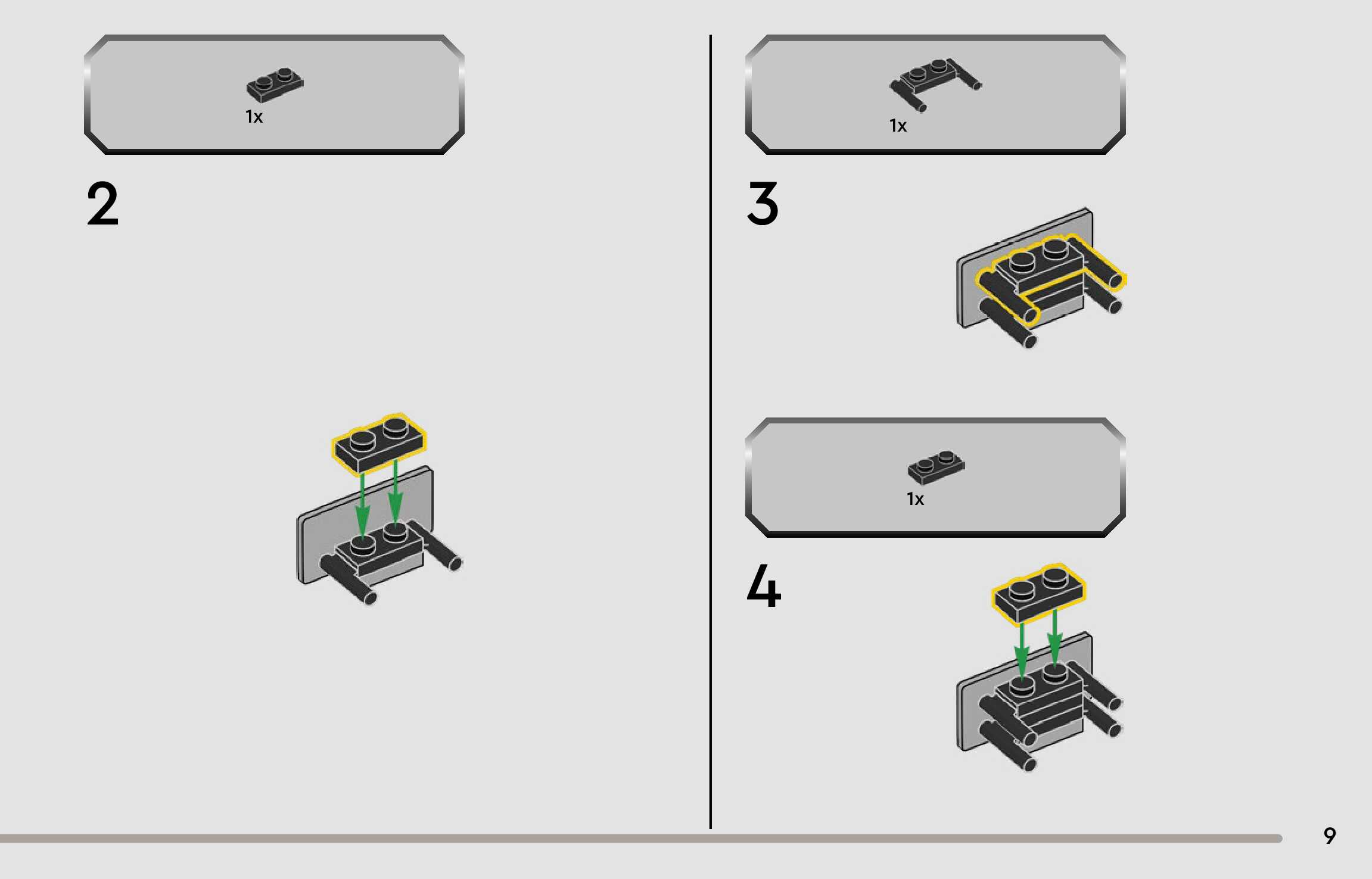 1x

2

1x

3

1x

4

9