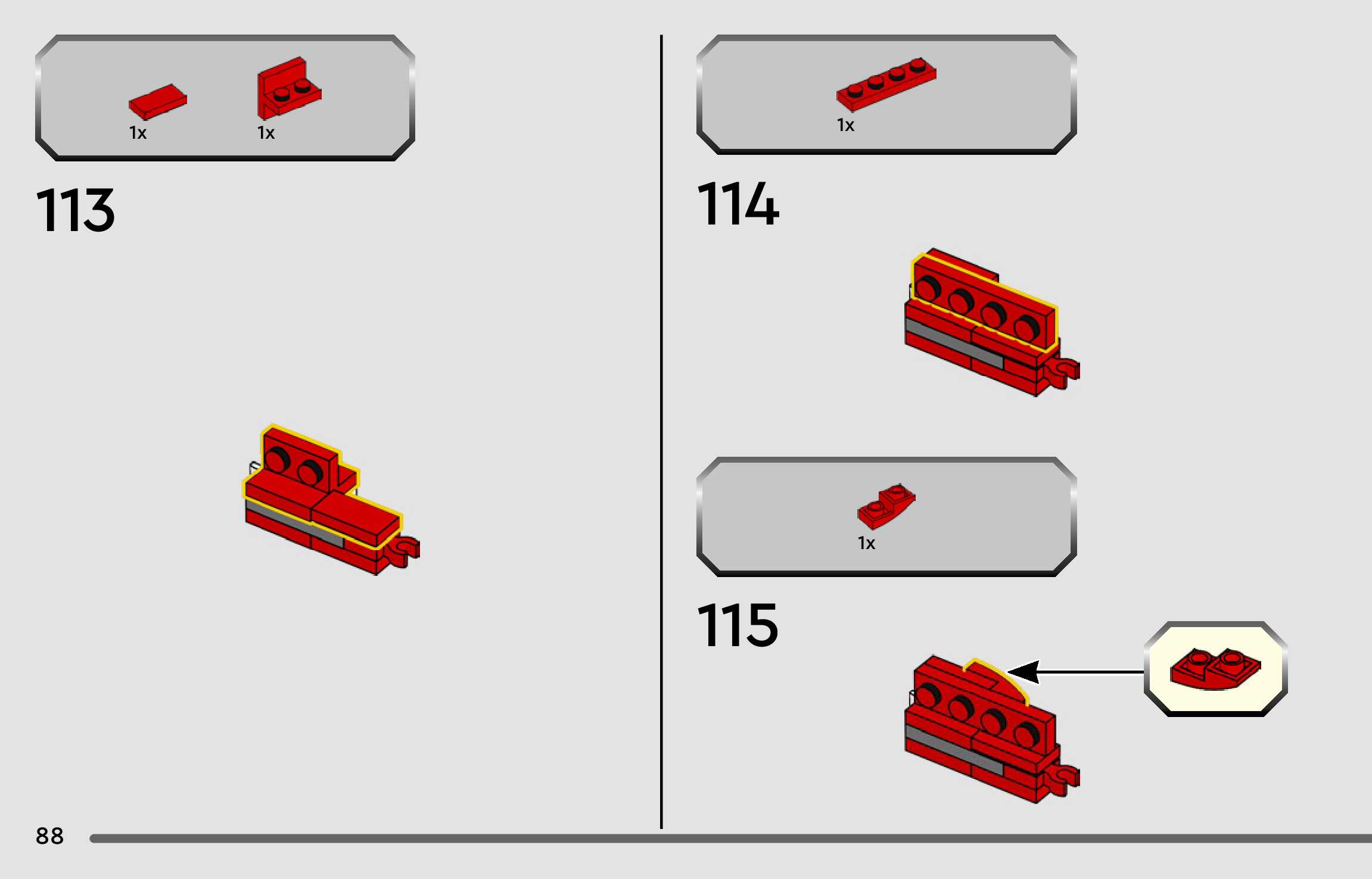 1x 1x

113

1x

114

1x

115

88