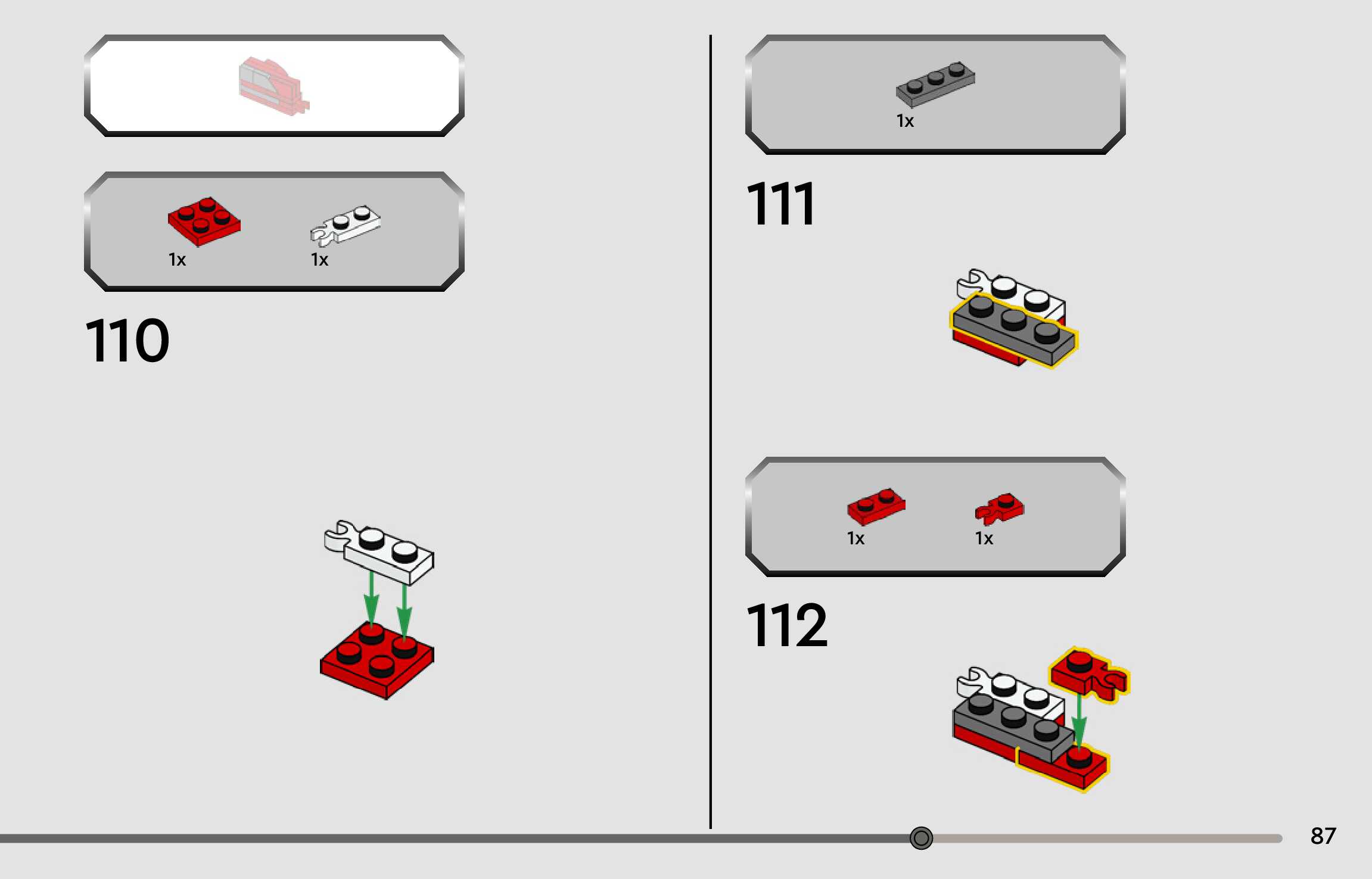 1x 1x

110

1x

111

1x 1x

112

87