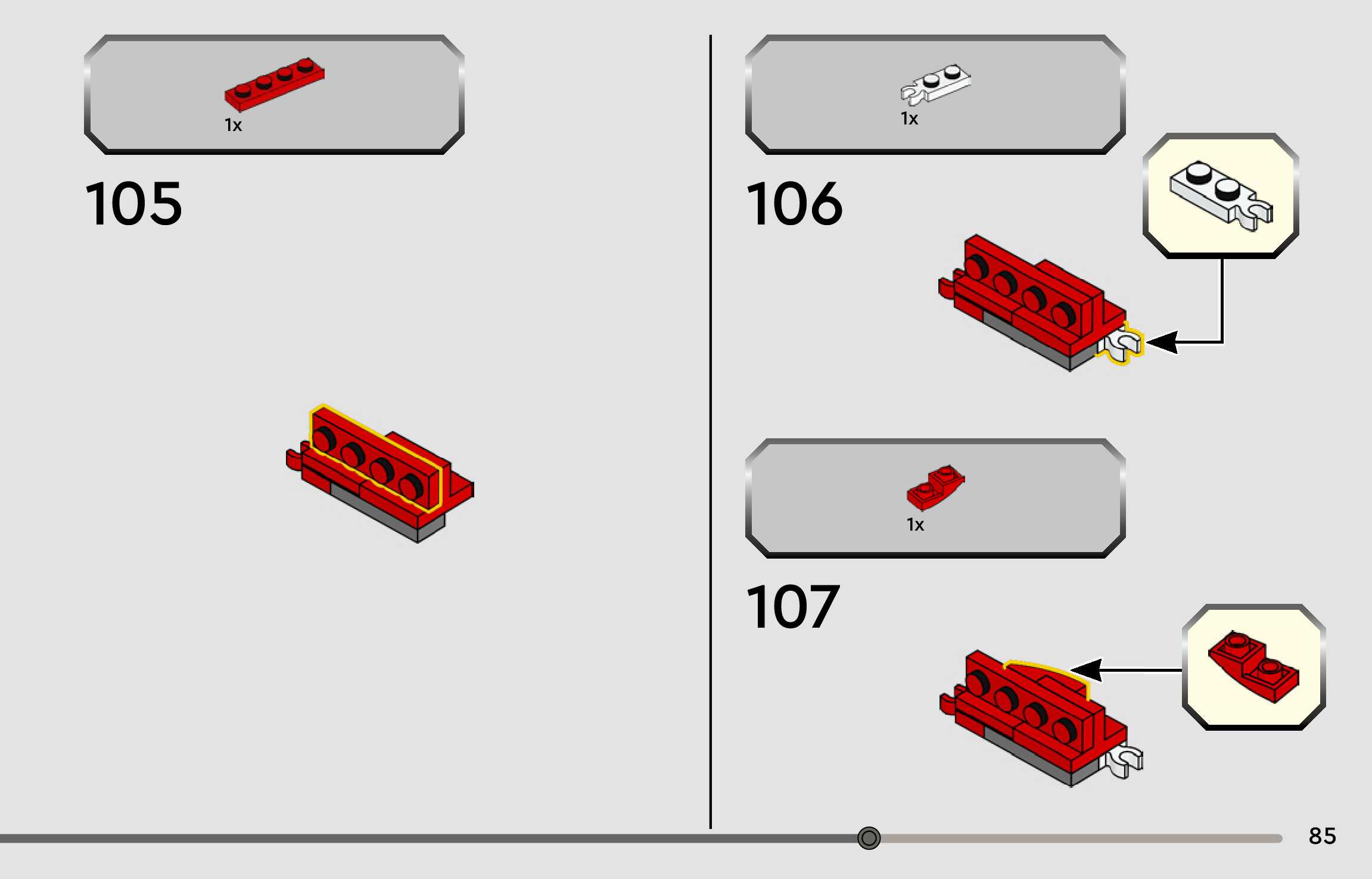 1x

105

1x

106

1x

107

85