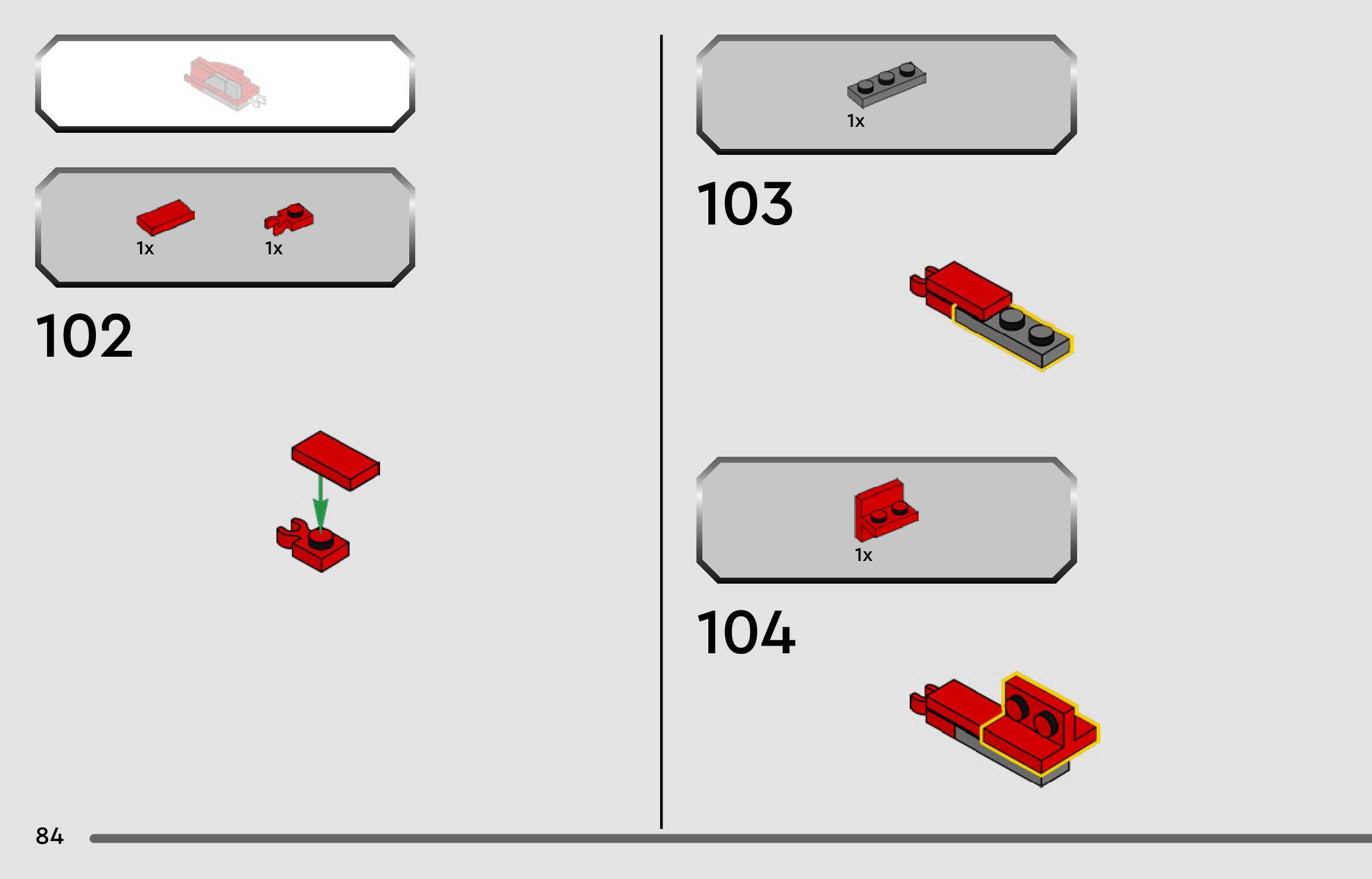 1x 1x

102

1x

103

1x

104

84