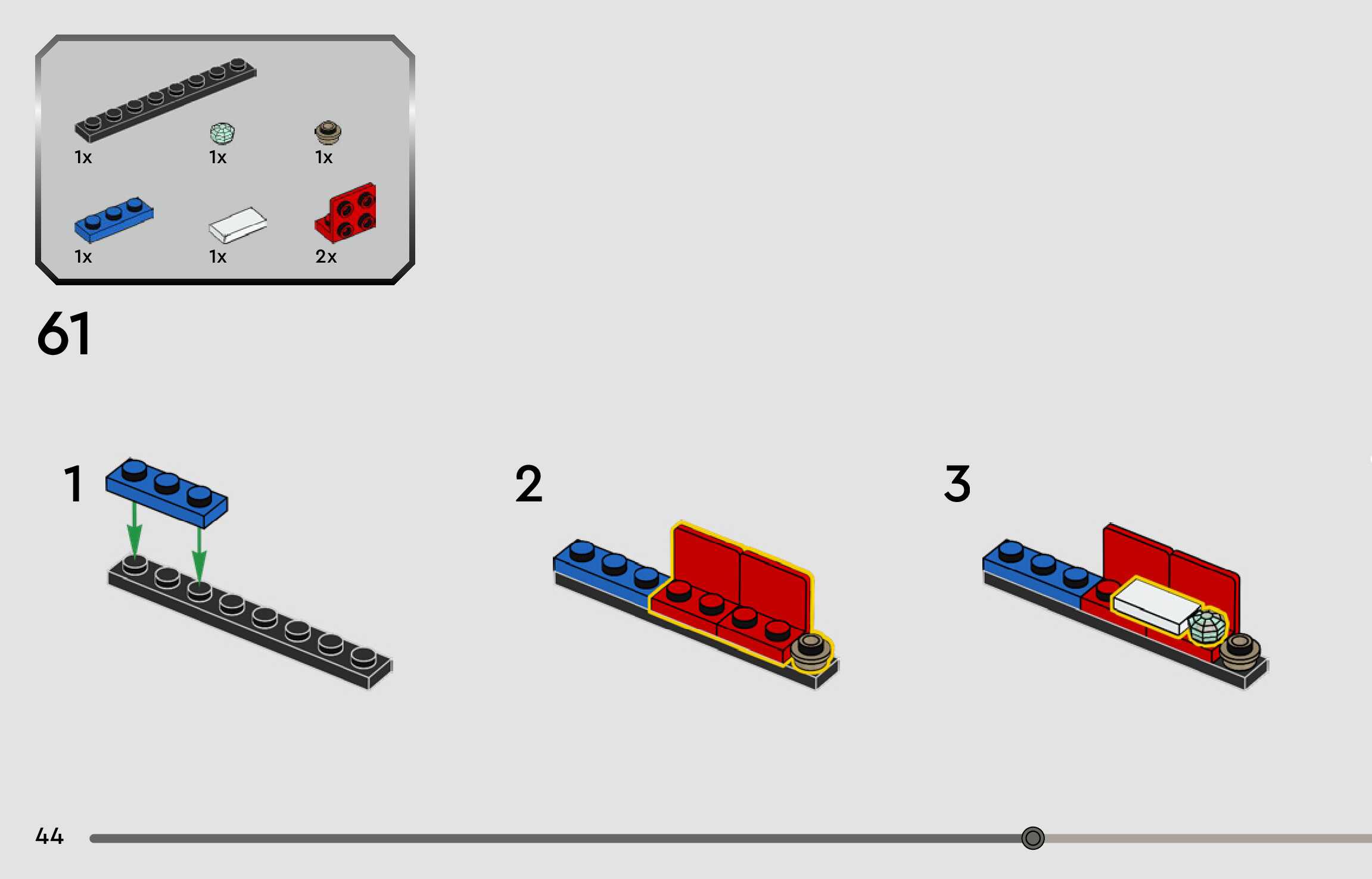 1x
1x
1x
1x
1x
2x

61

1

2

3

44