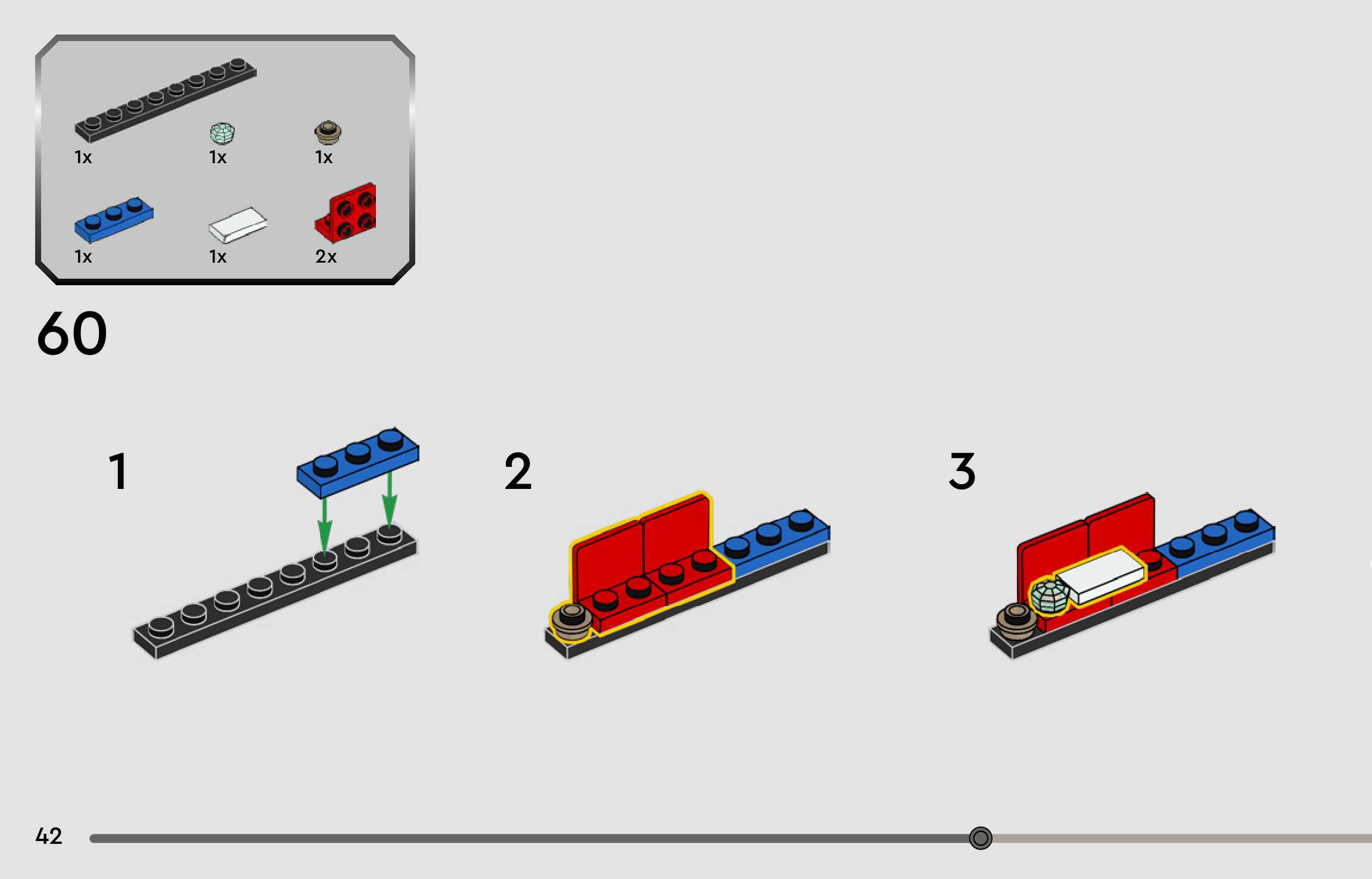 1x
1x
1x
1x
1x
2x

60

1

2

3

42