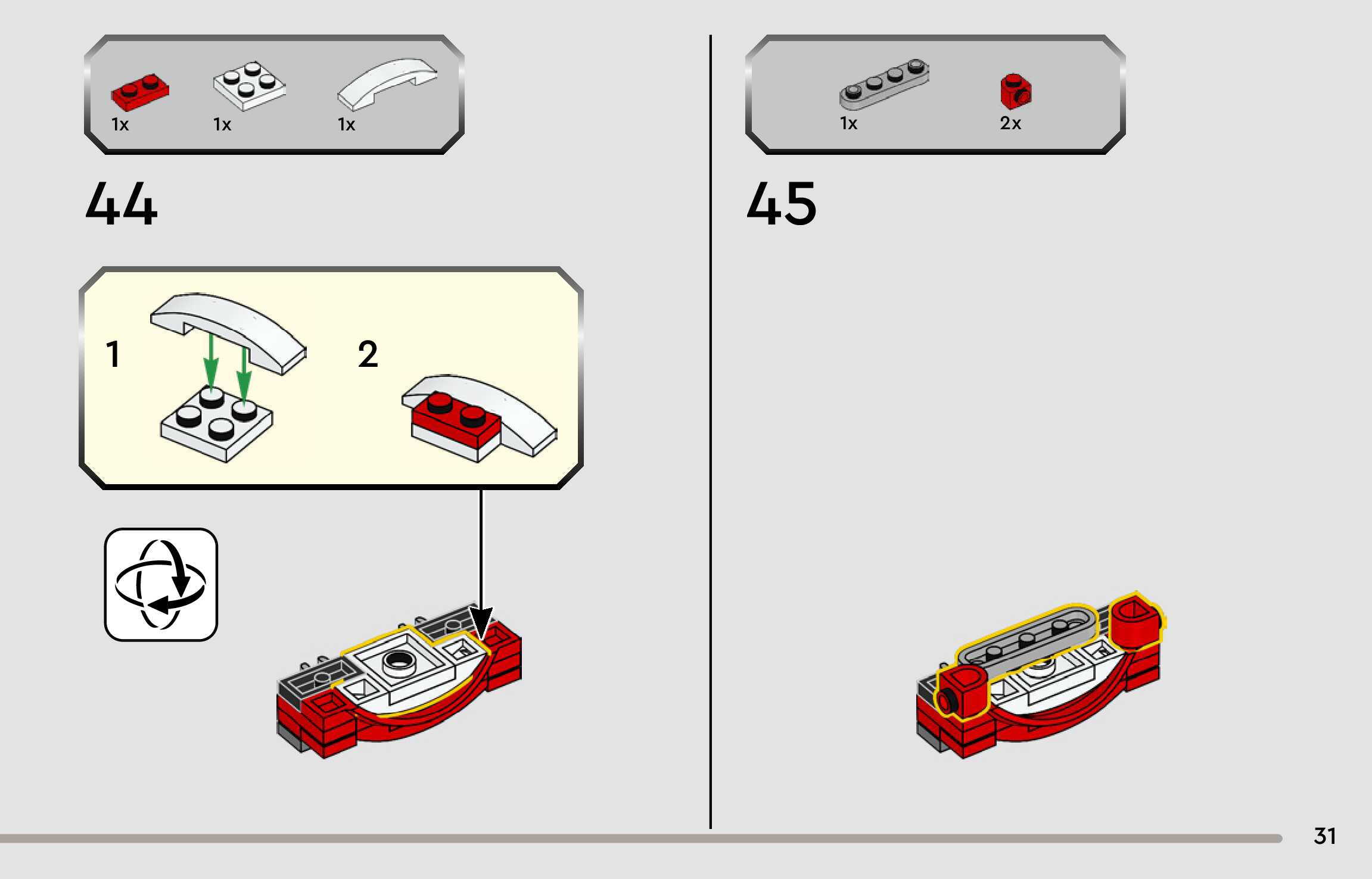 1x 1x 1x

44

1

2

1x 2x

45

31