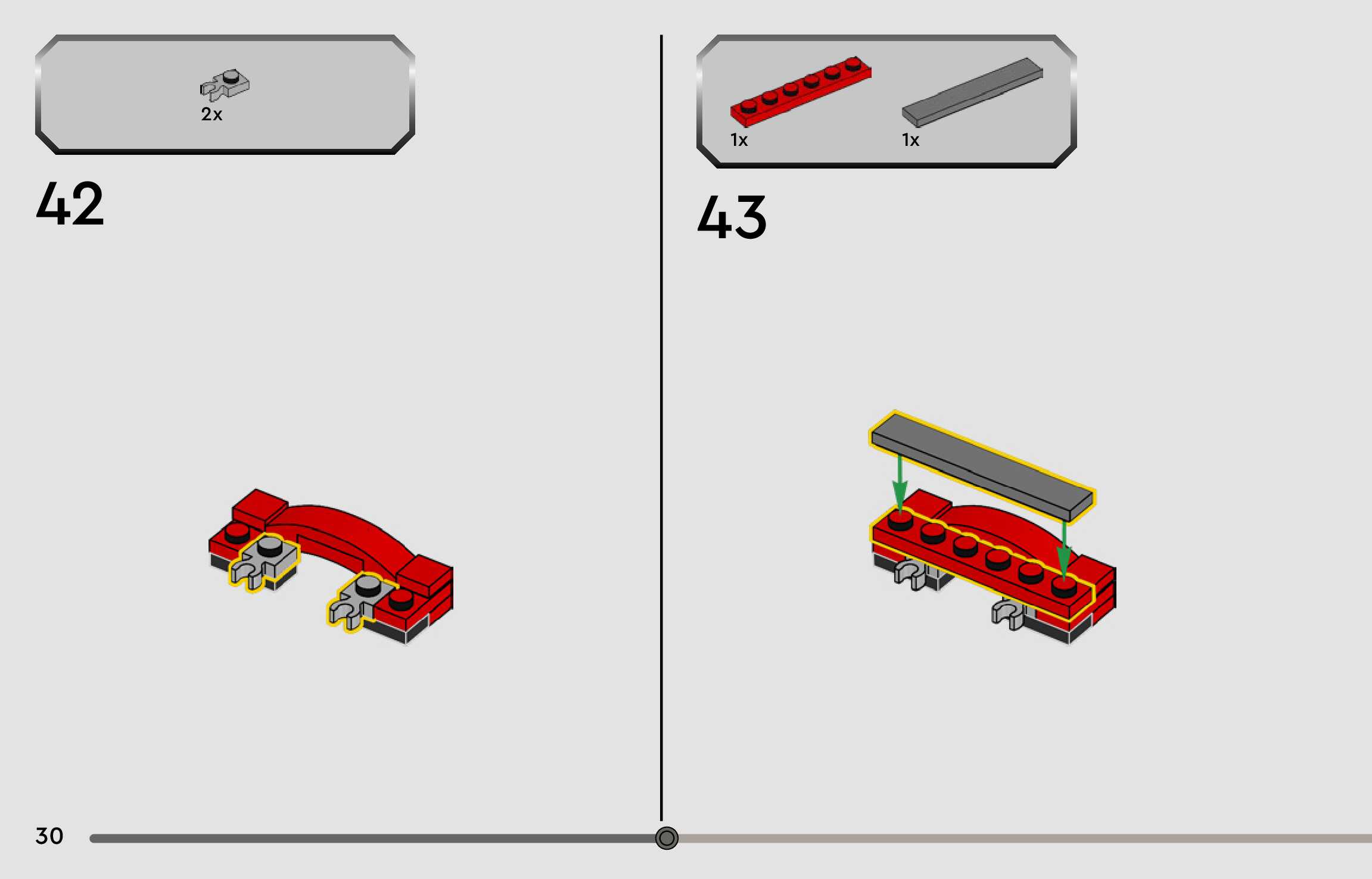 2x

42

1x

1x

43

30