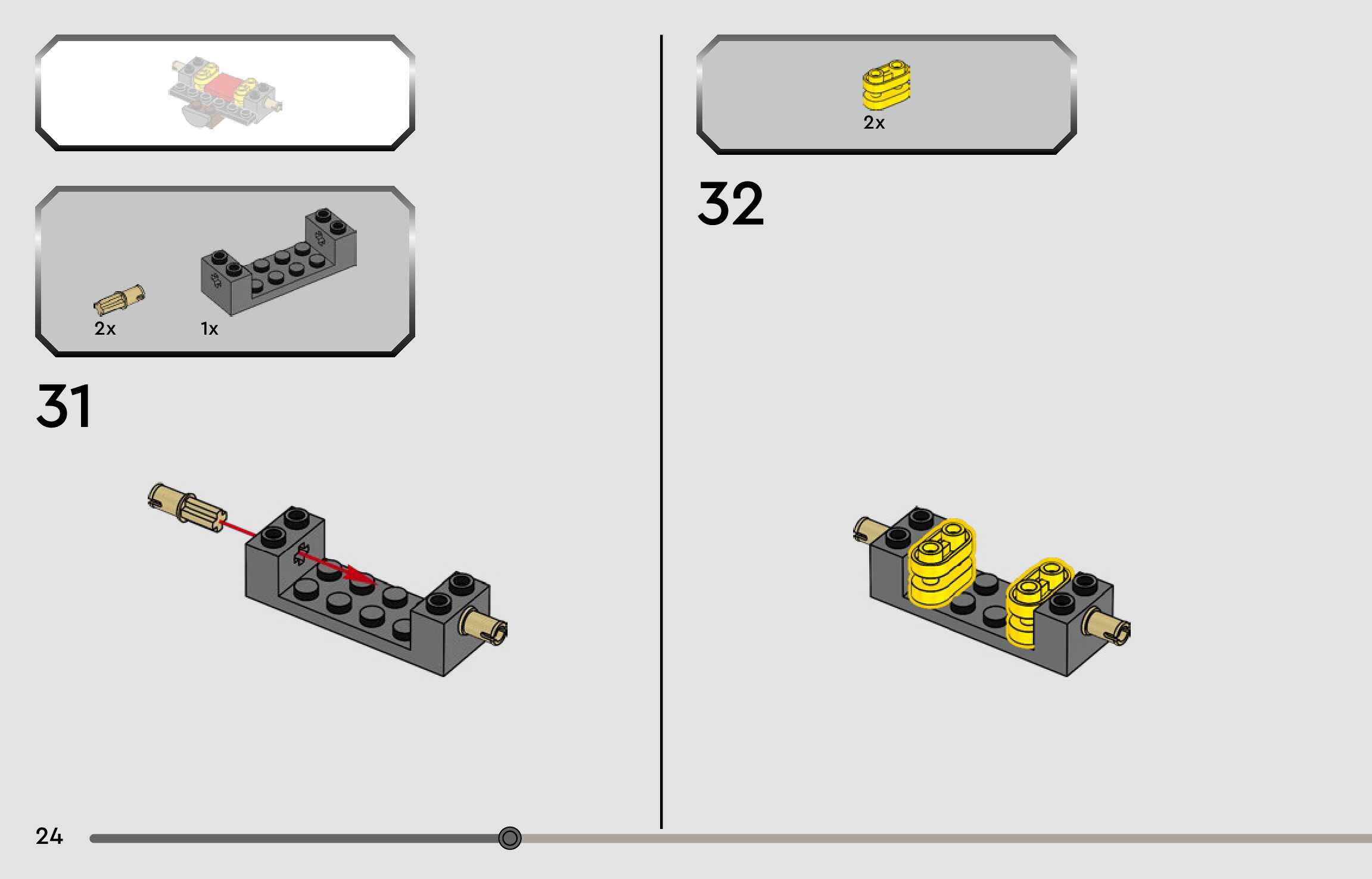 2x

1x

31

2x

32

24