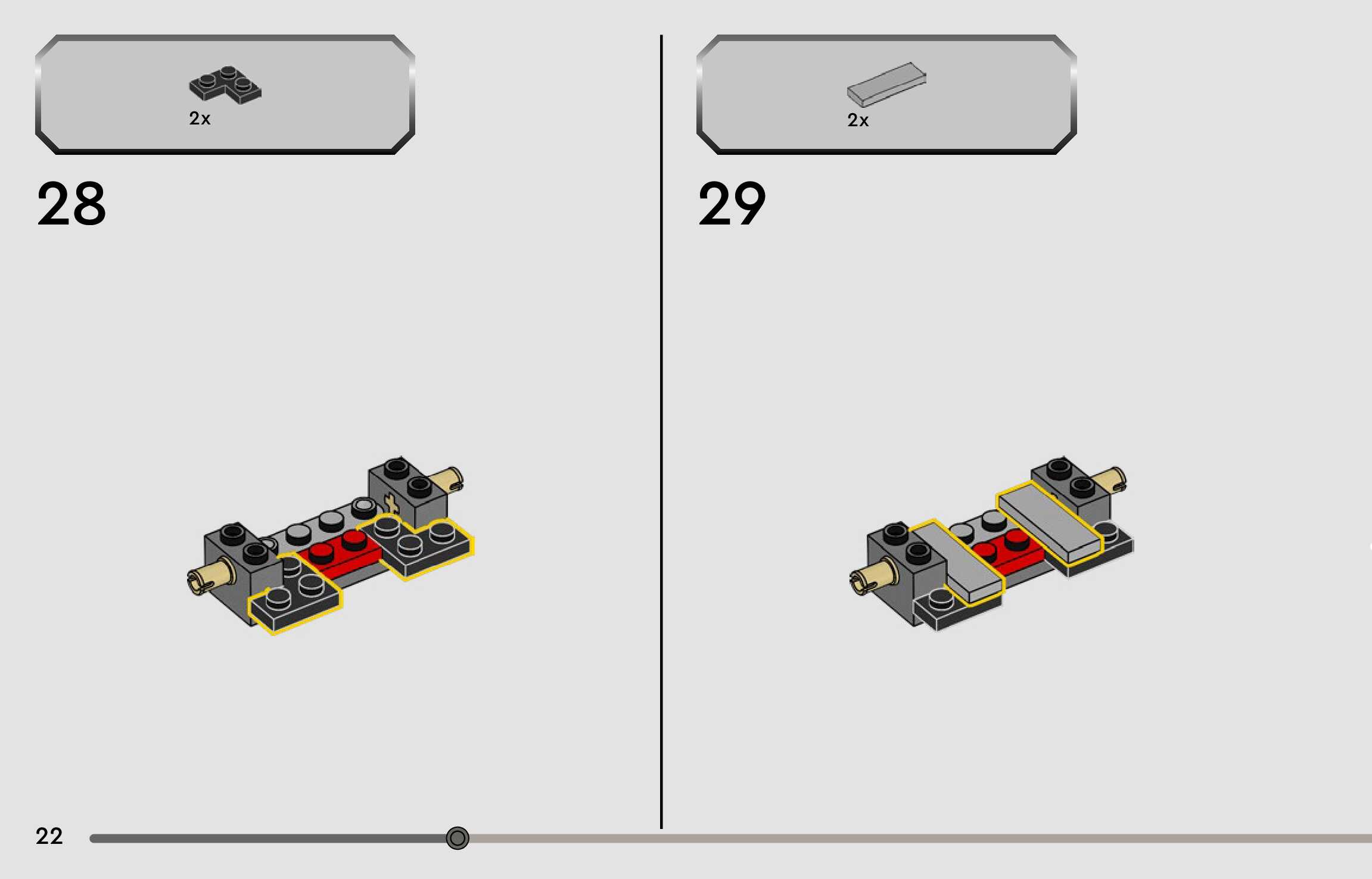 2x

28

2x

29

22