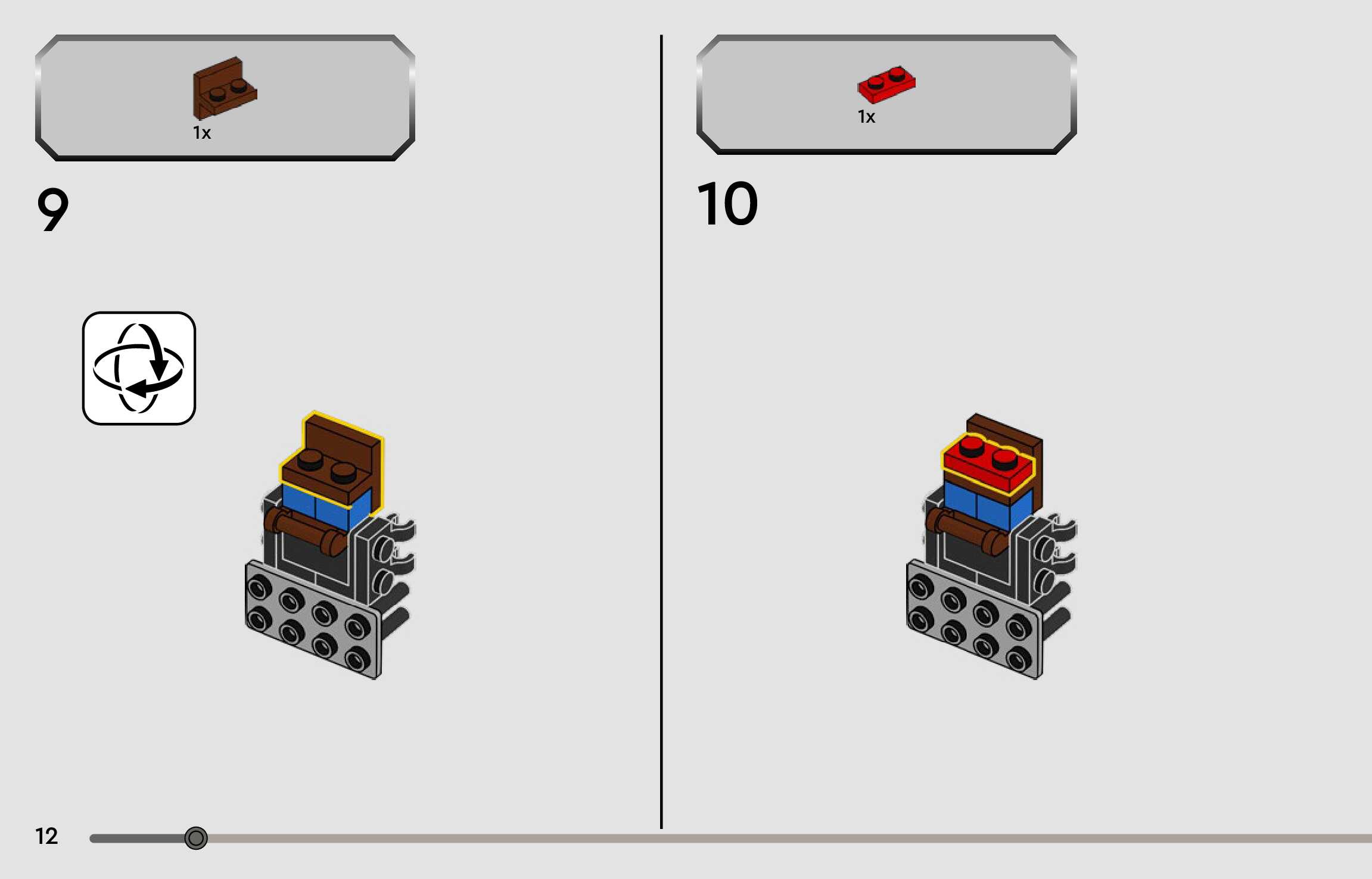 1x

9

1x

10

12