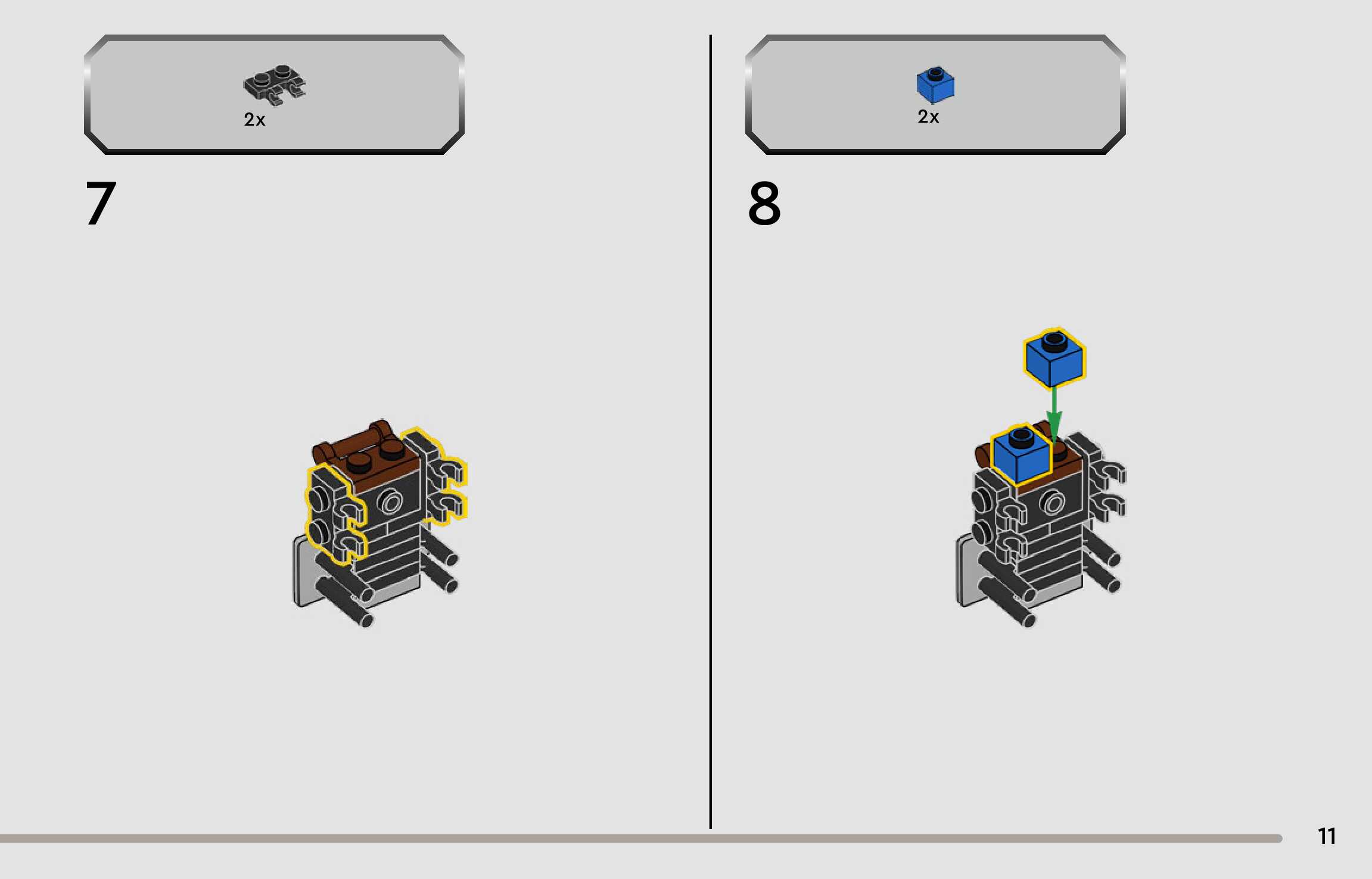 2x

7

2x

8

11