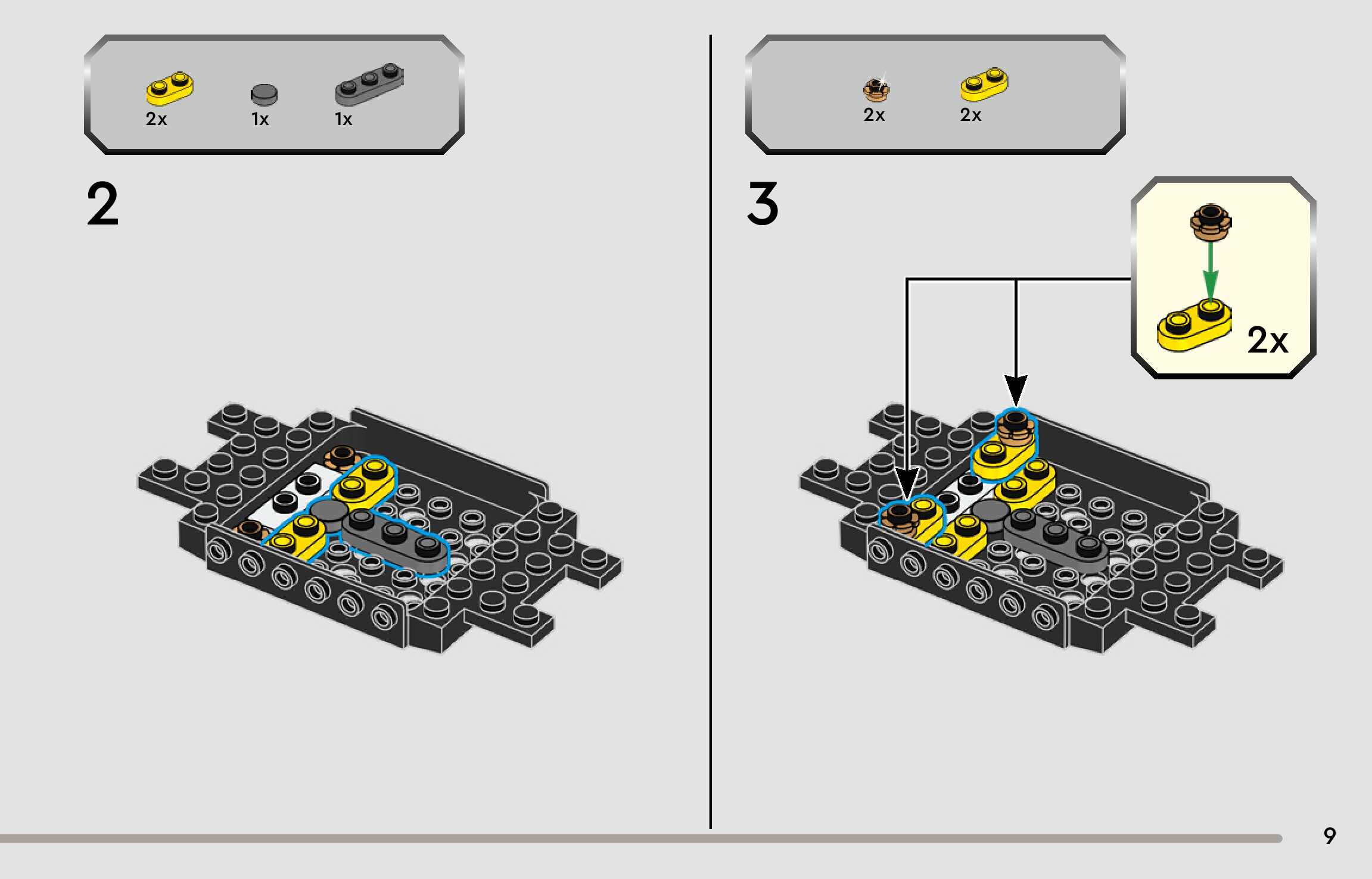 2x 1x 1x

2

2x 2x

3

2x

9