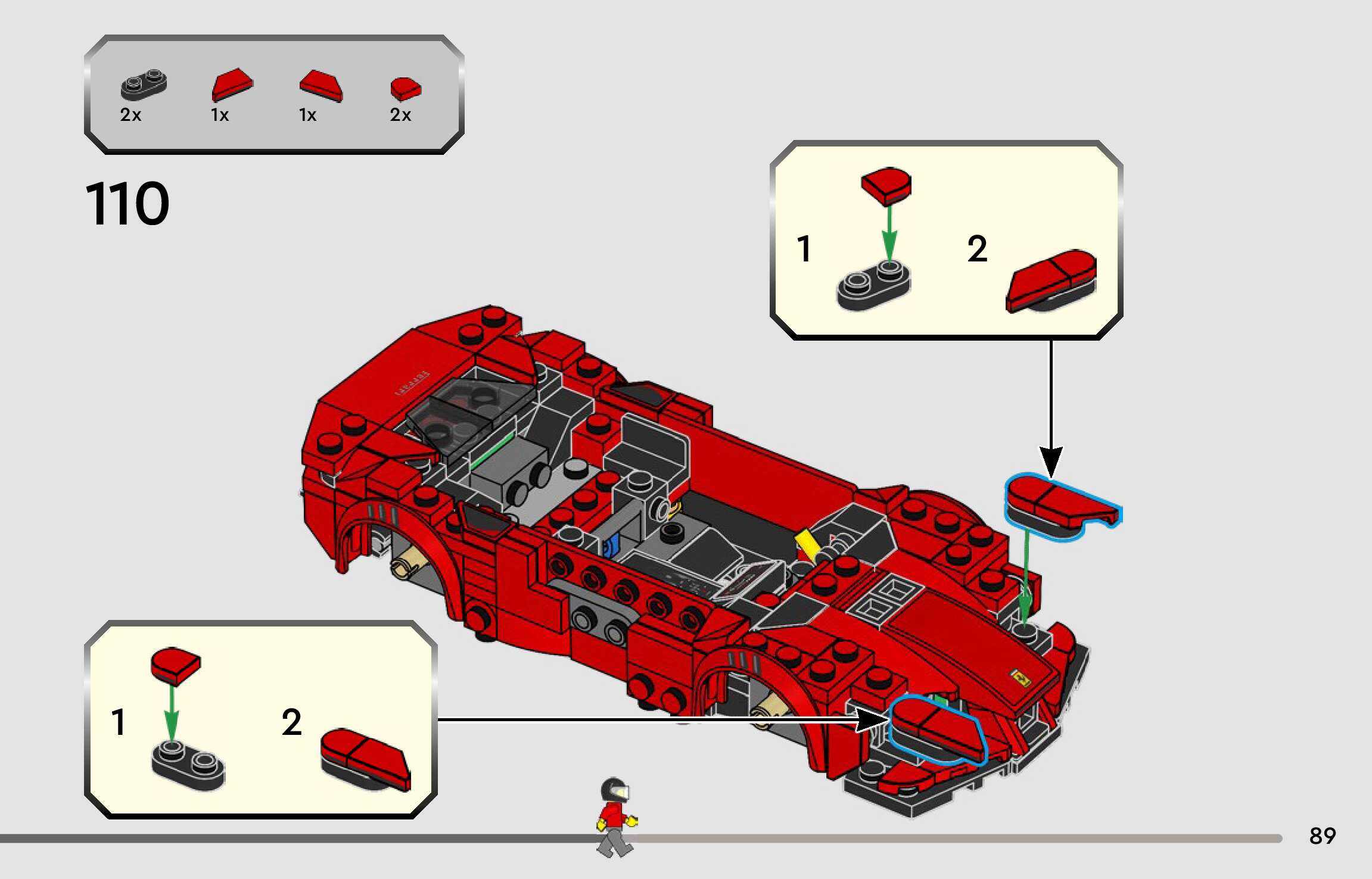 2x 1x 1x 2x

110

1 2

1 2

89