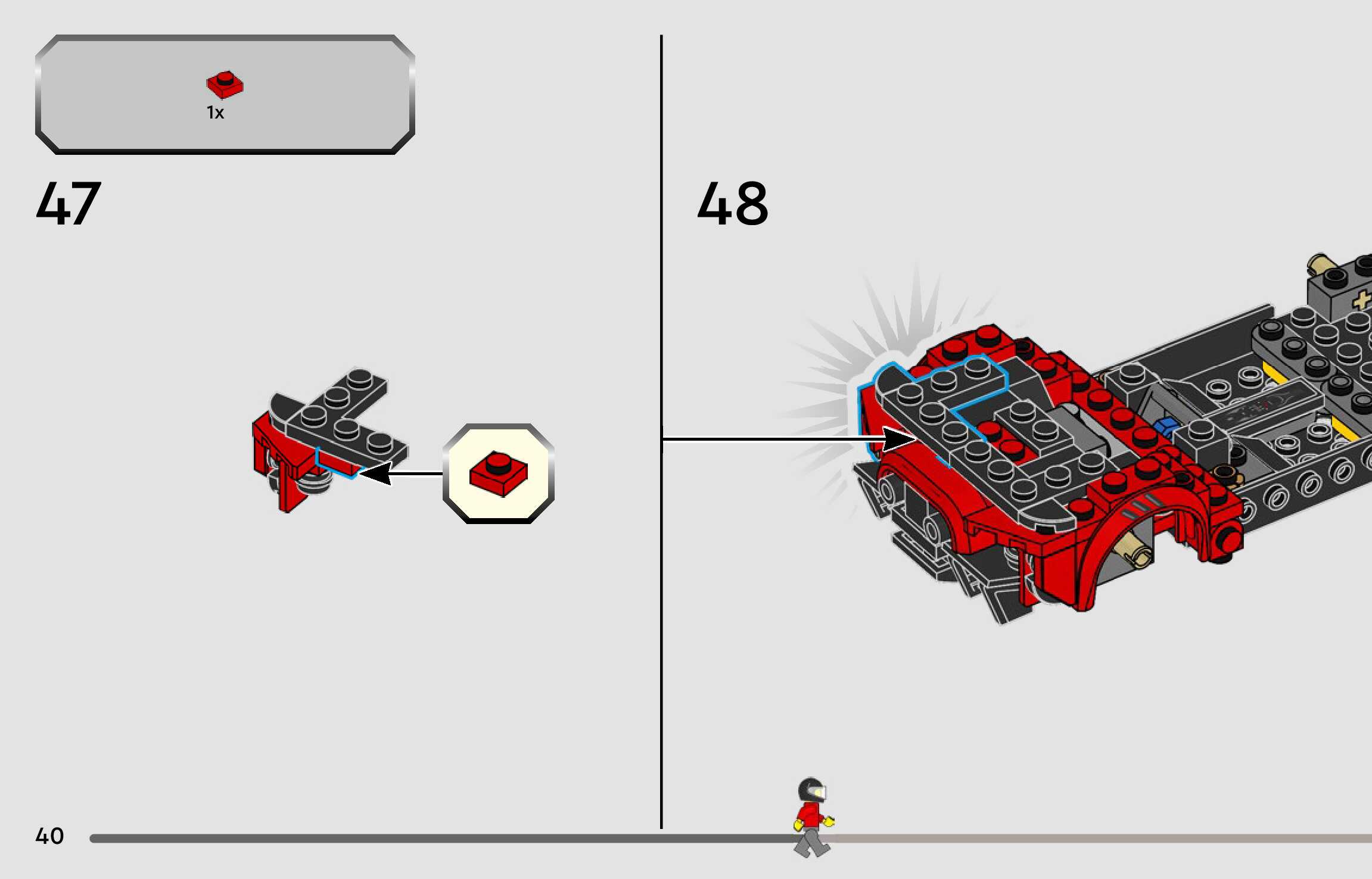 1x

47

48

40