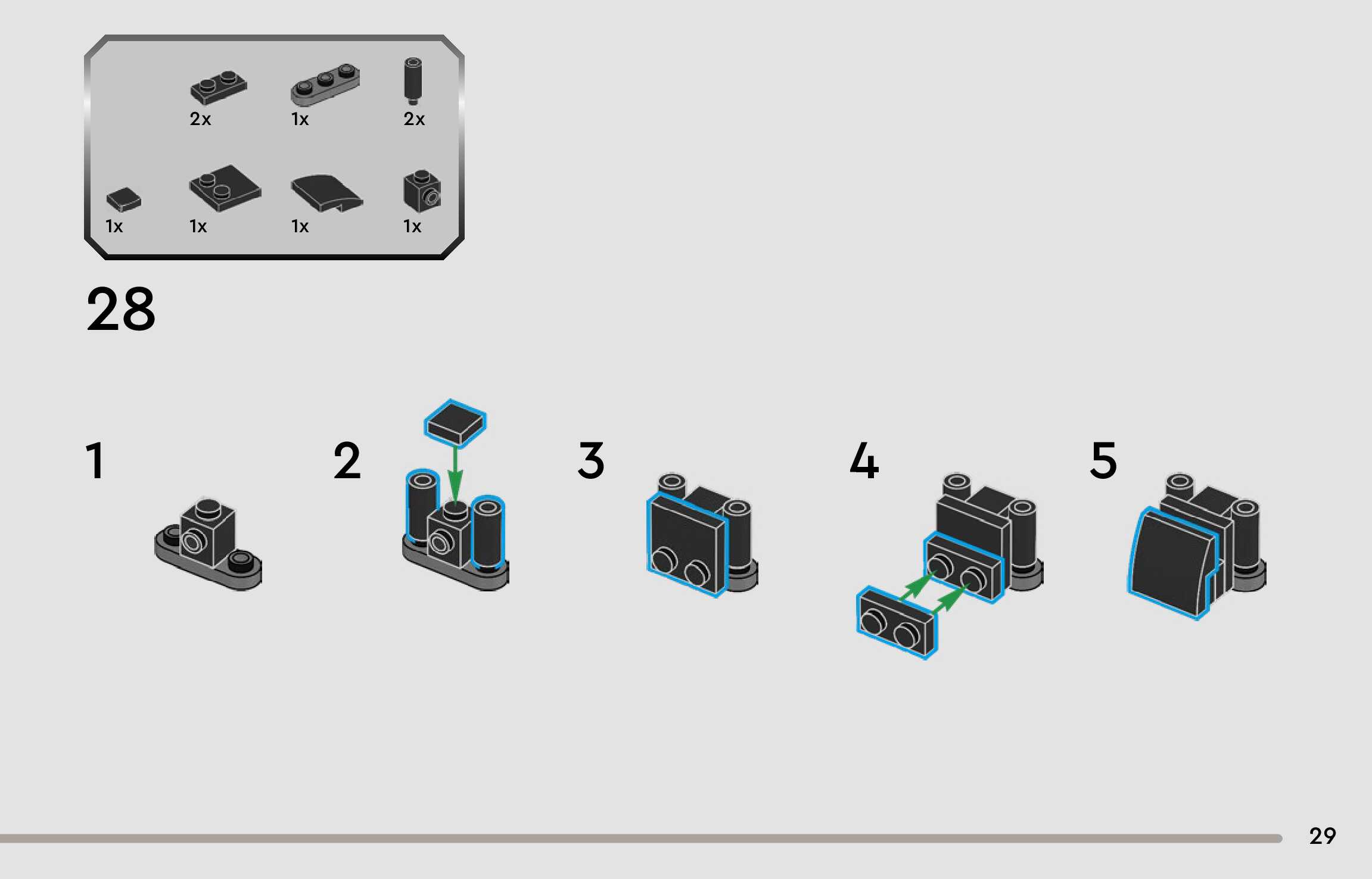 2x
1x
2x
1x
1x
1x
1x

28

1

2

3

4

5

29