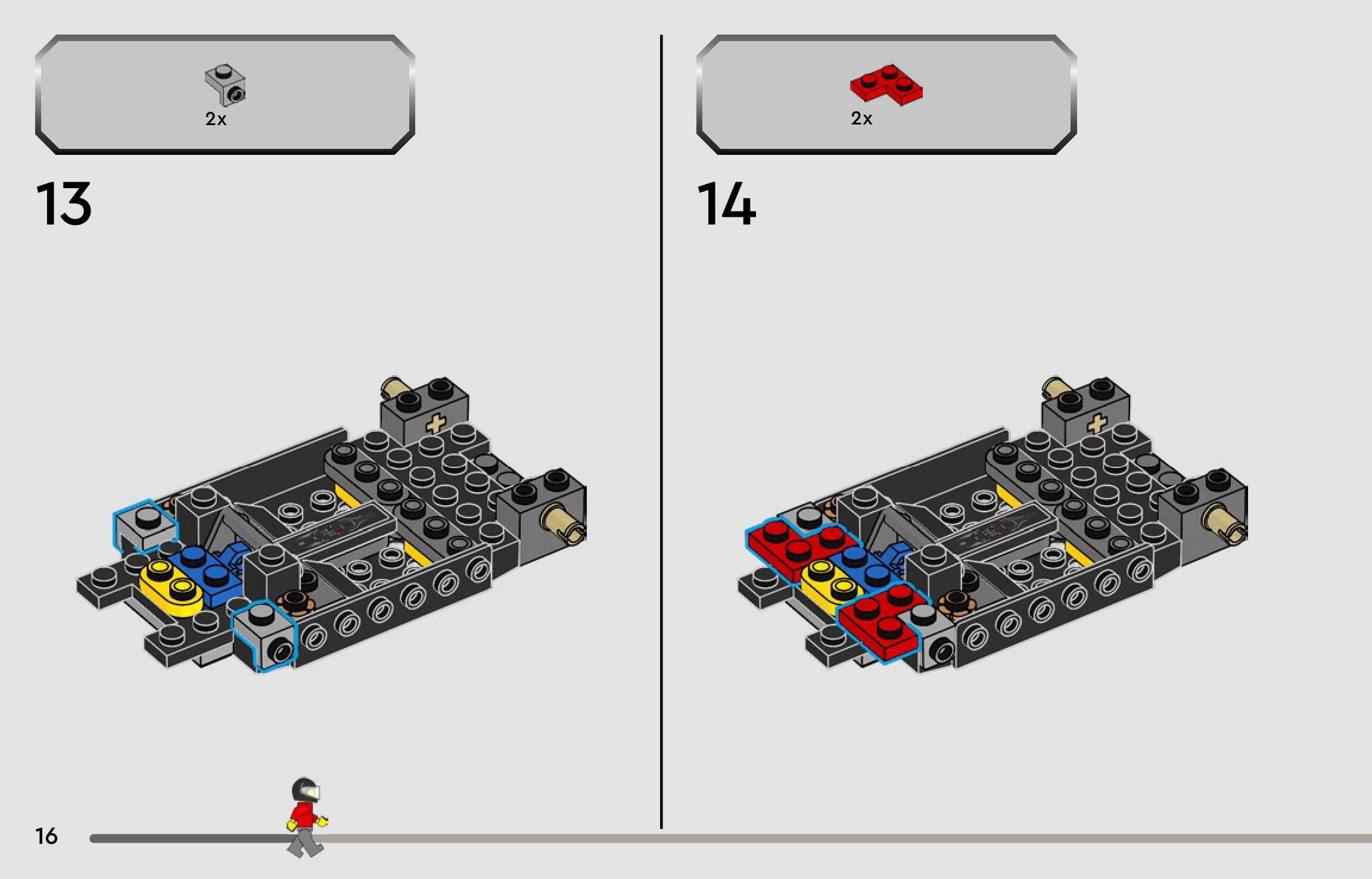 2x

13

2x

14

16