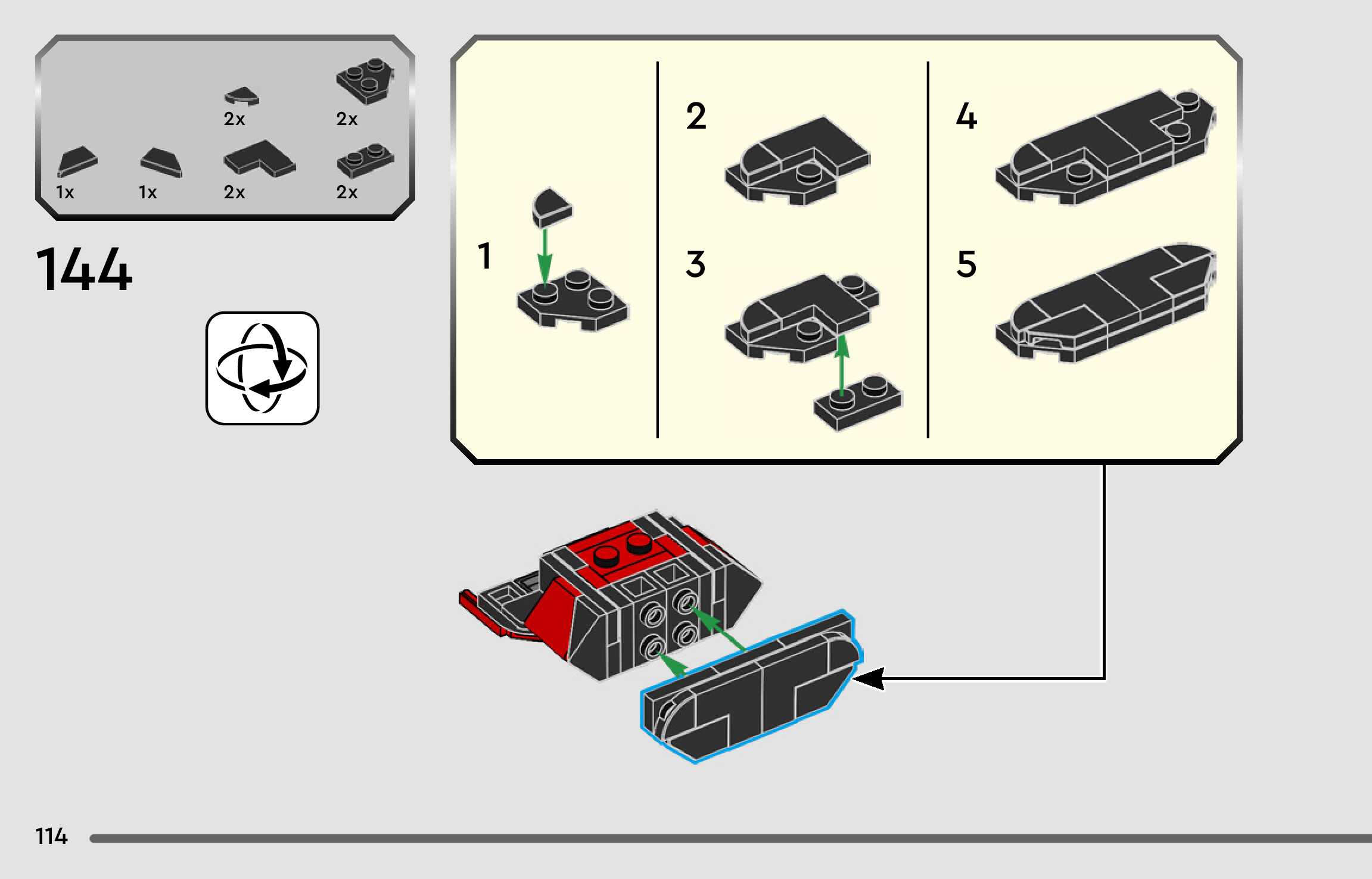 2x
2x
1x
1x
2x
2x

144

1
2
3
4
5

114