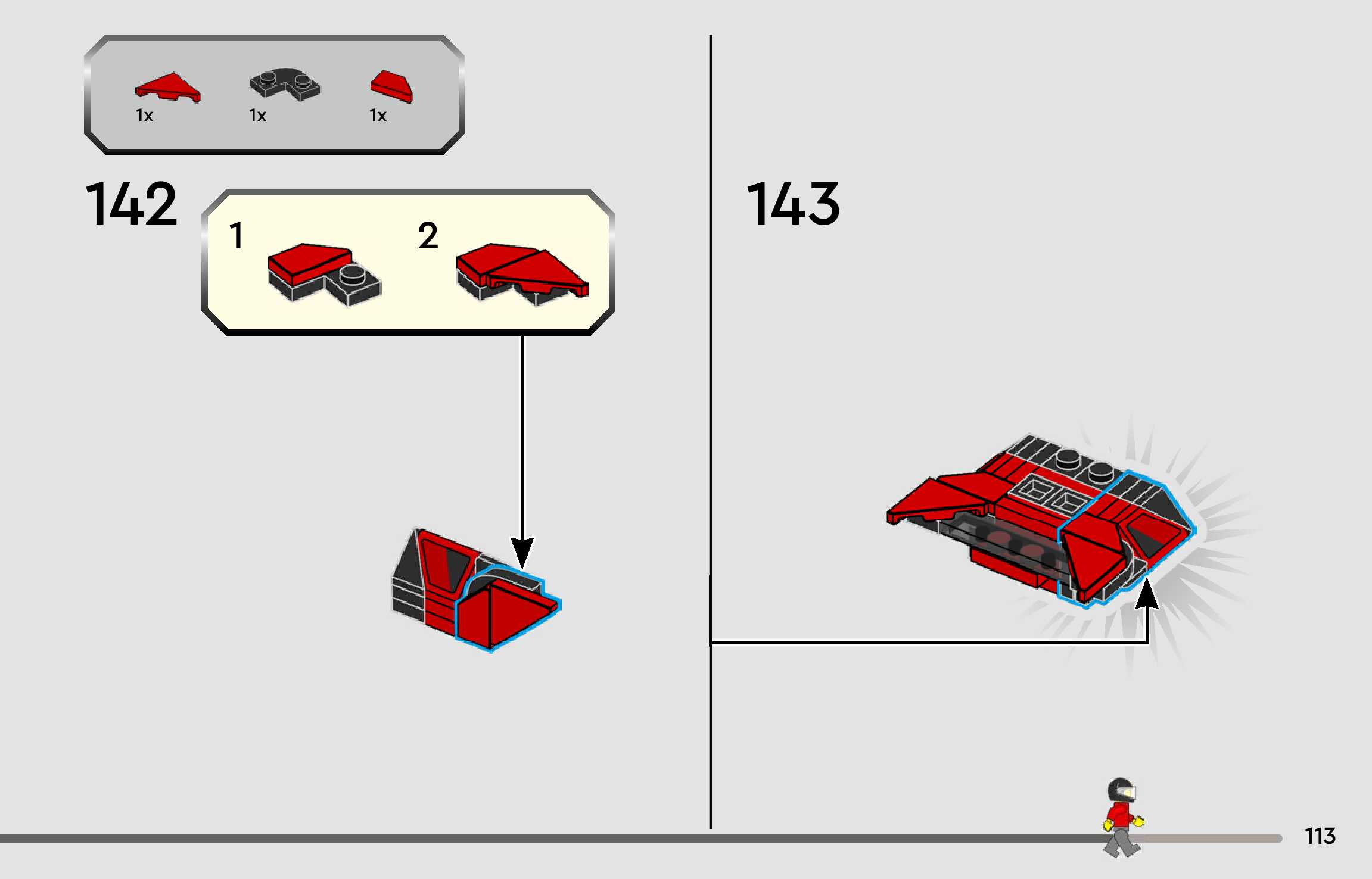 1x 1x 1x

142

1

2

143

113