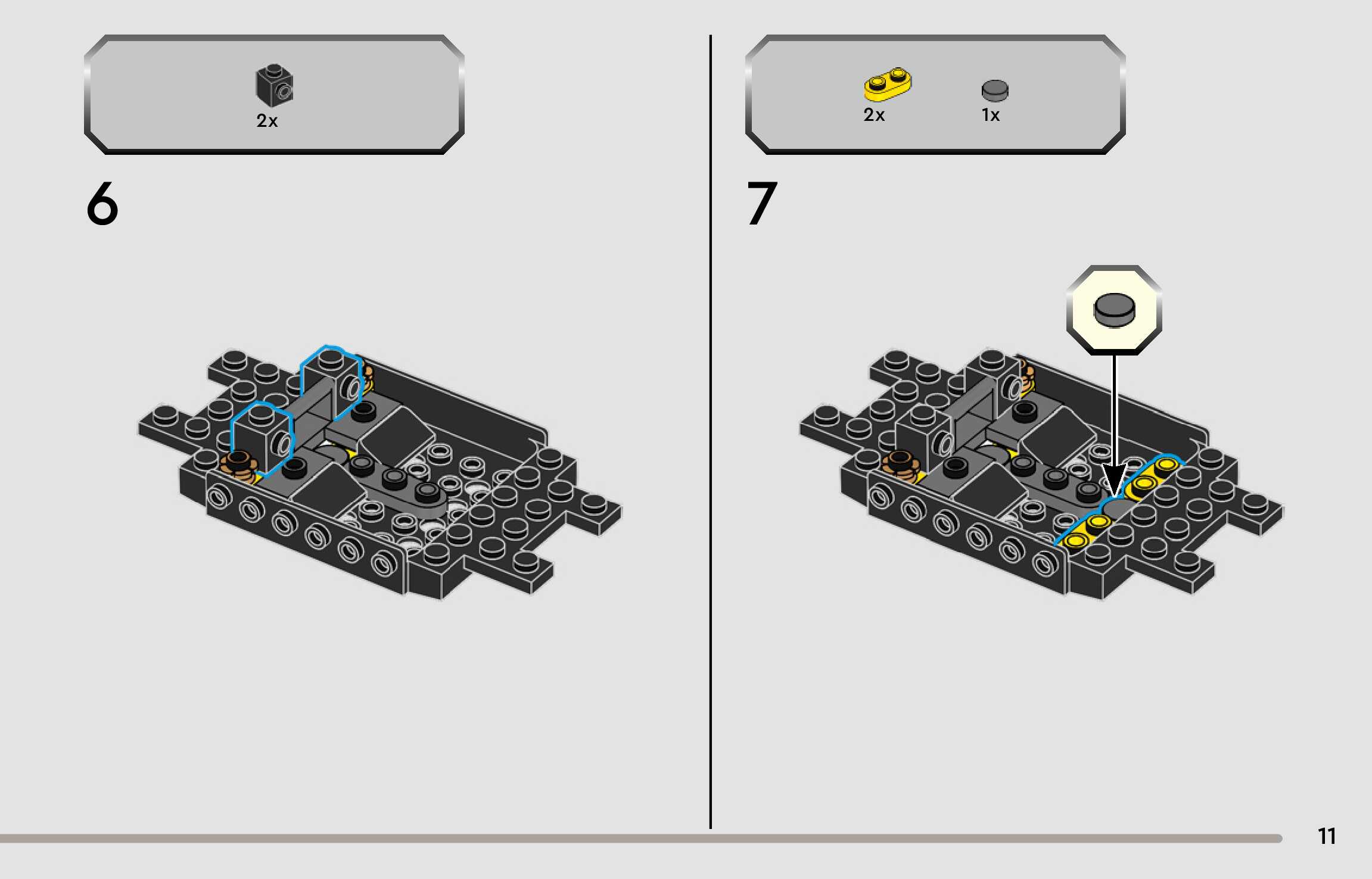 2x

6

2x 1x

7

11