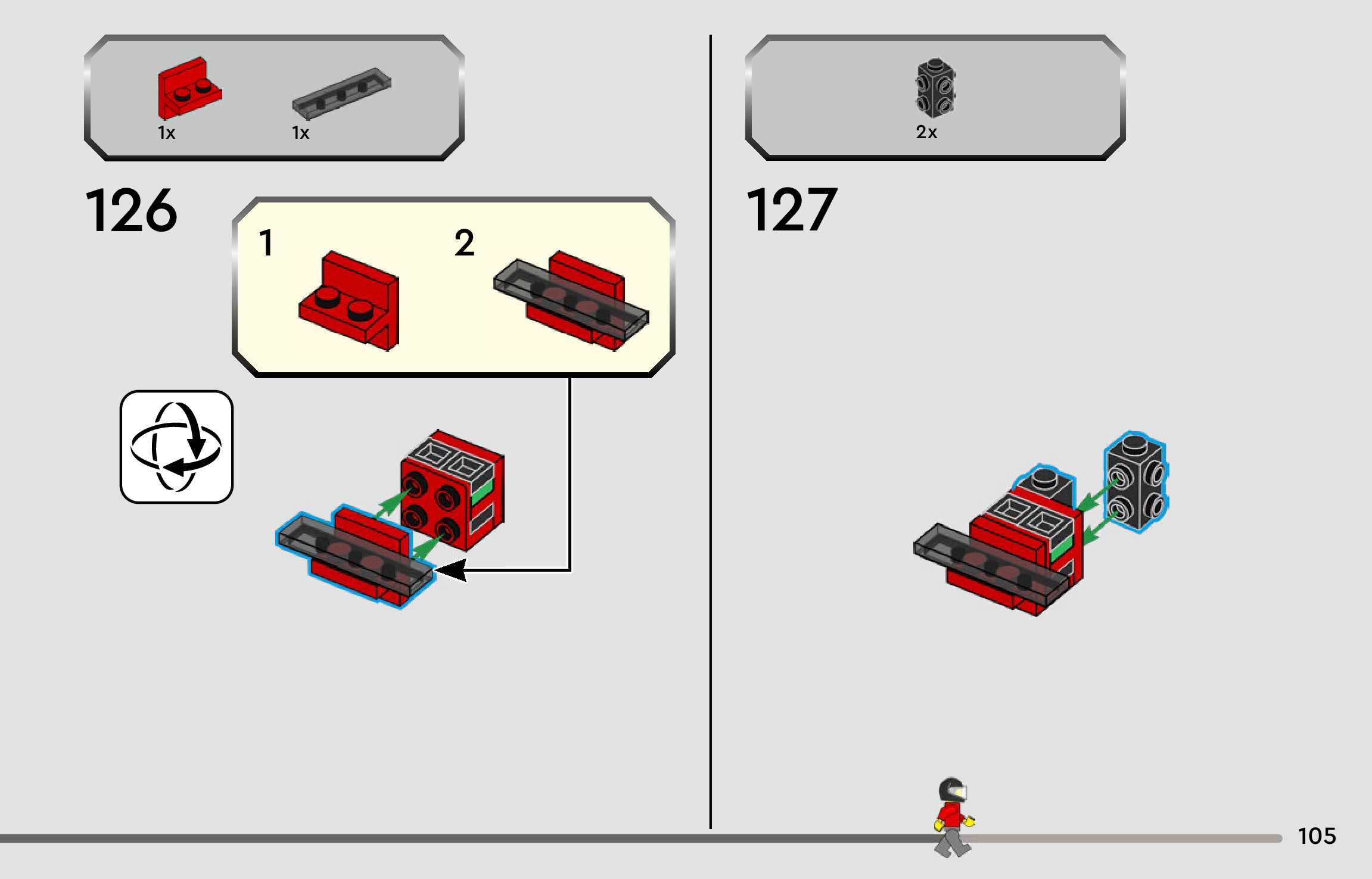 1x
1x

126

1

2

2x

127

105