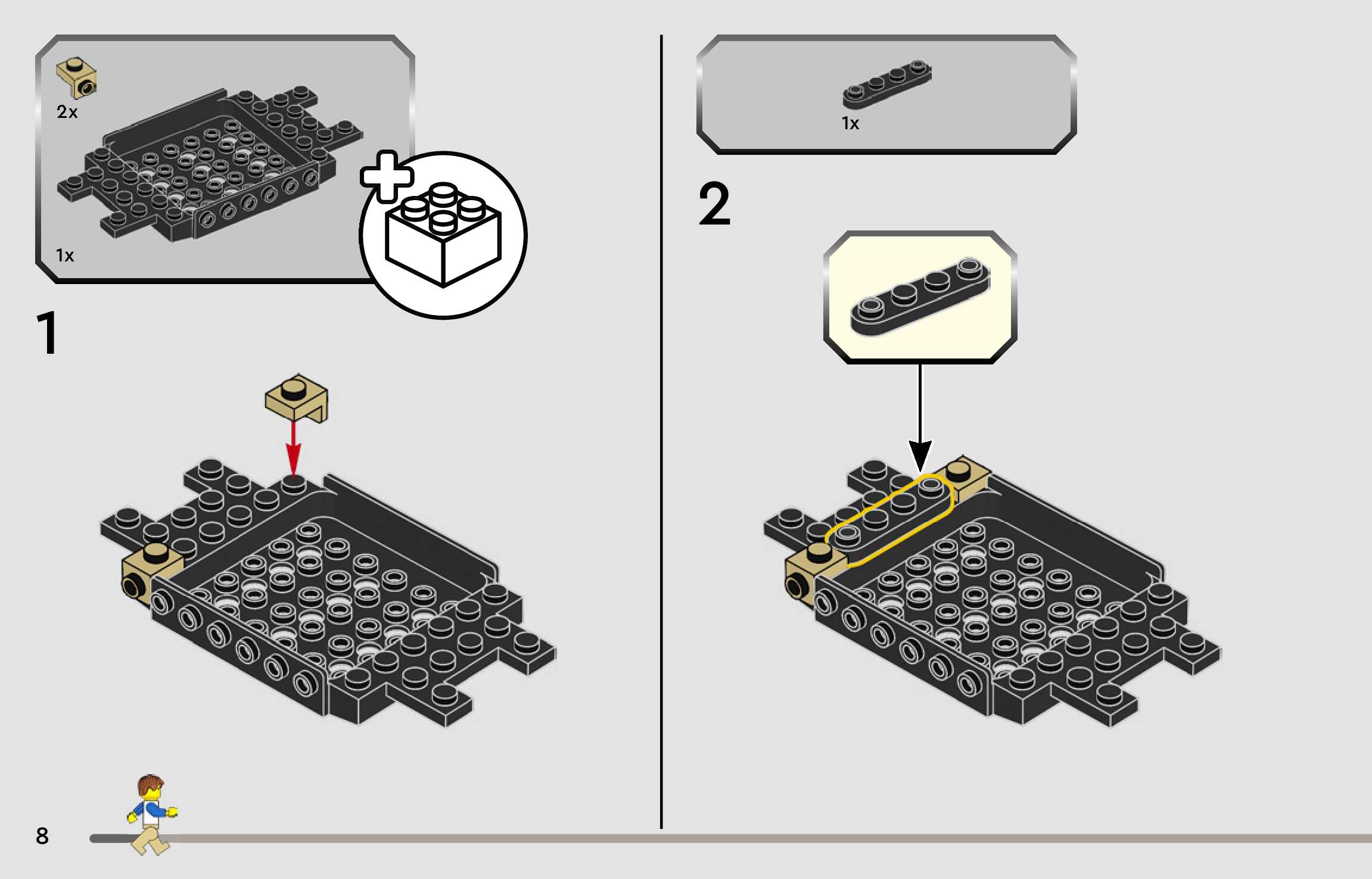 2x

1x

1

1x

2

8