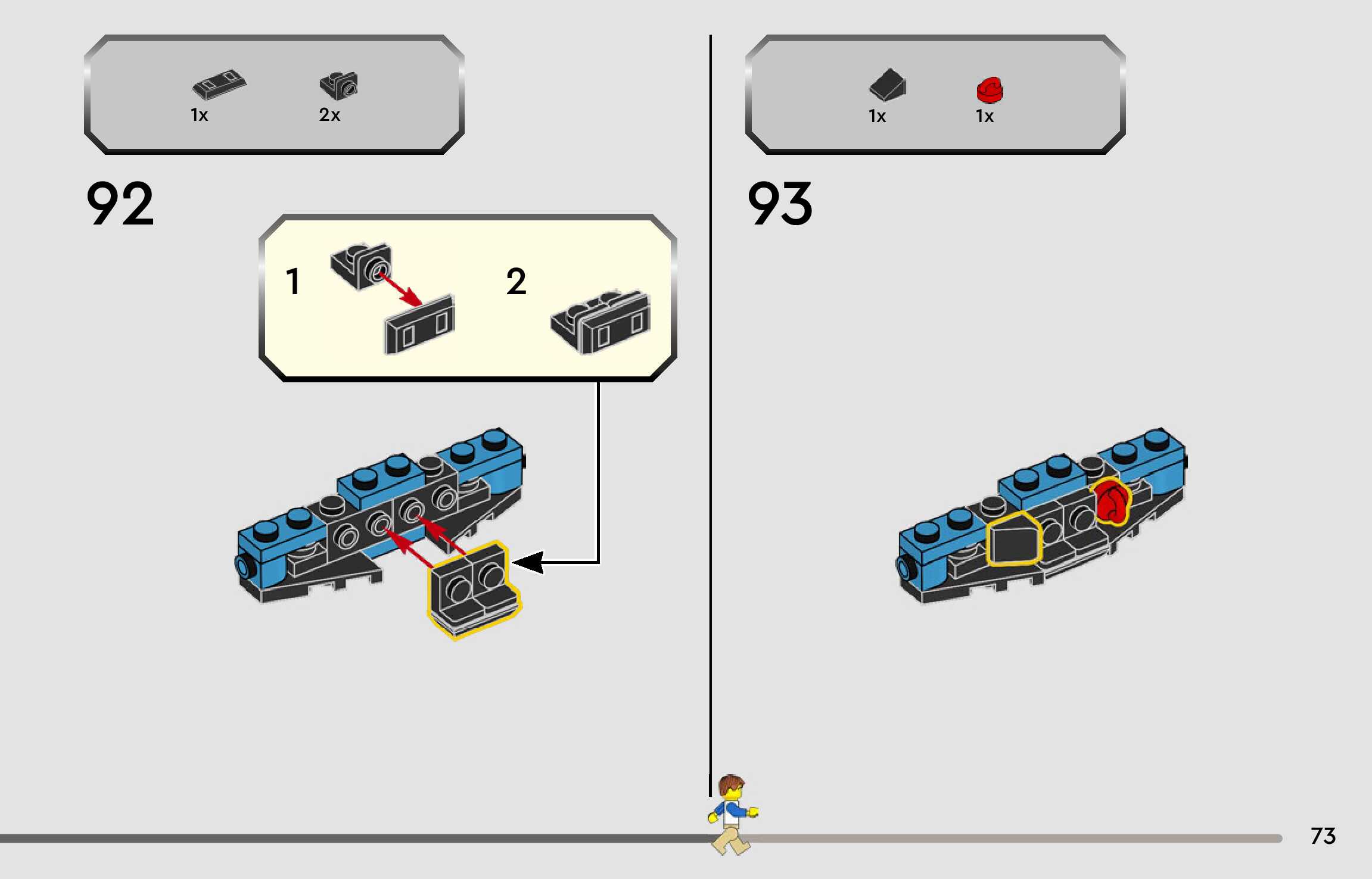 1x 2x

92

1

2

1x 1x

93

73